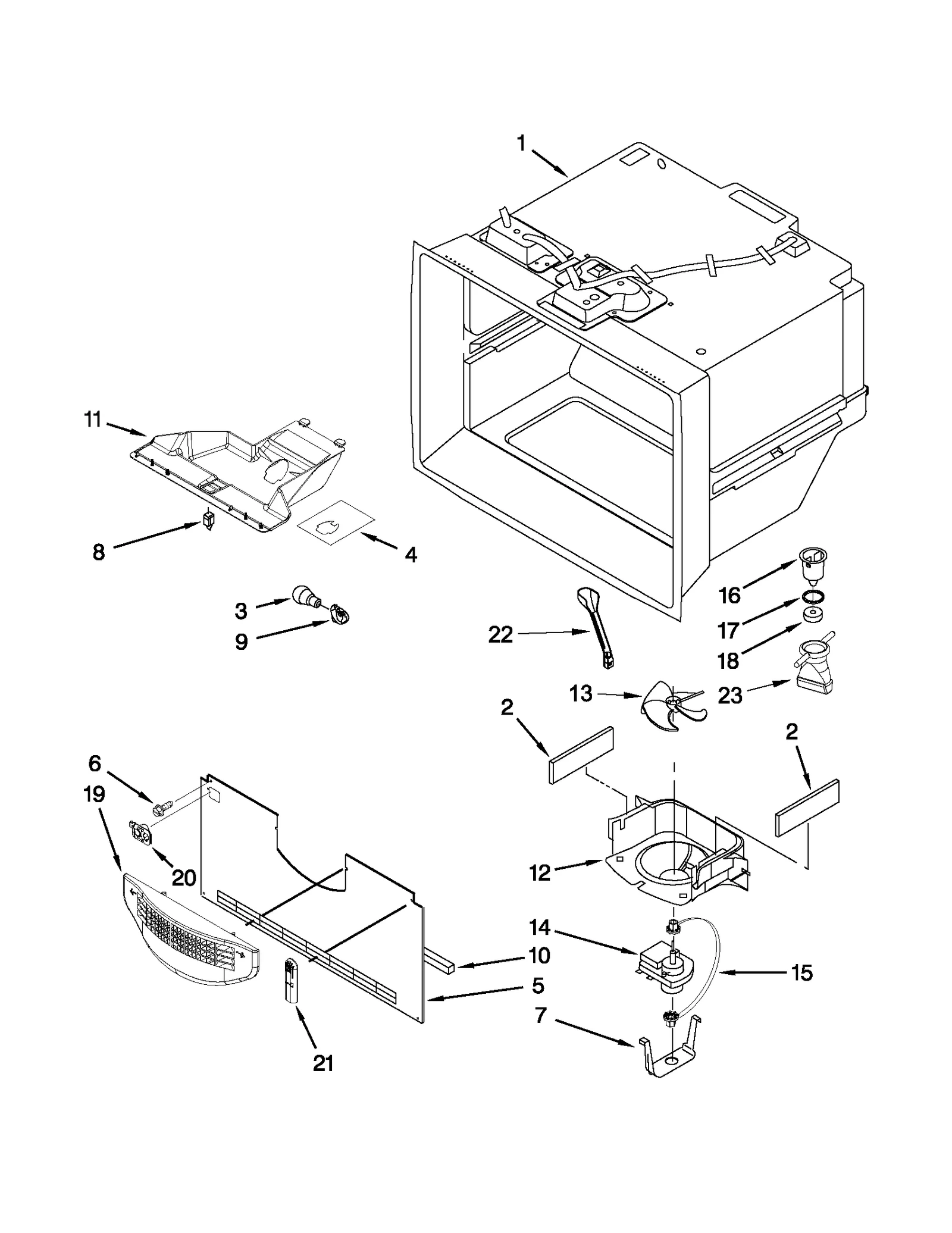 1
11
8
4
3
9
22
16
17
18
13
23
2
2
6
19
20
12
14
10
15
5
7
21