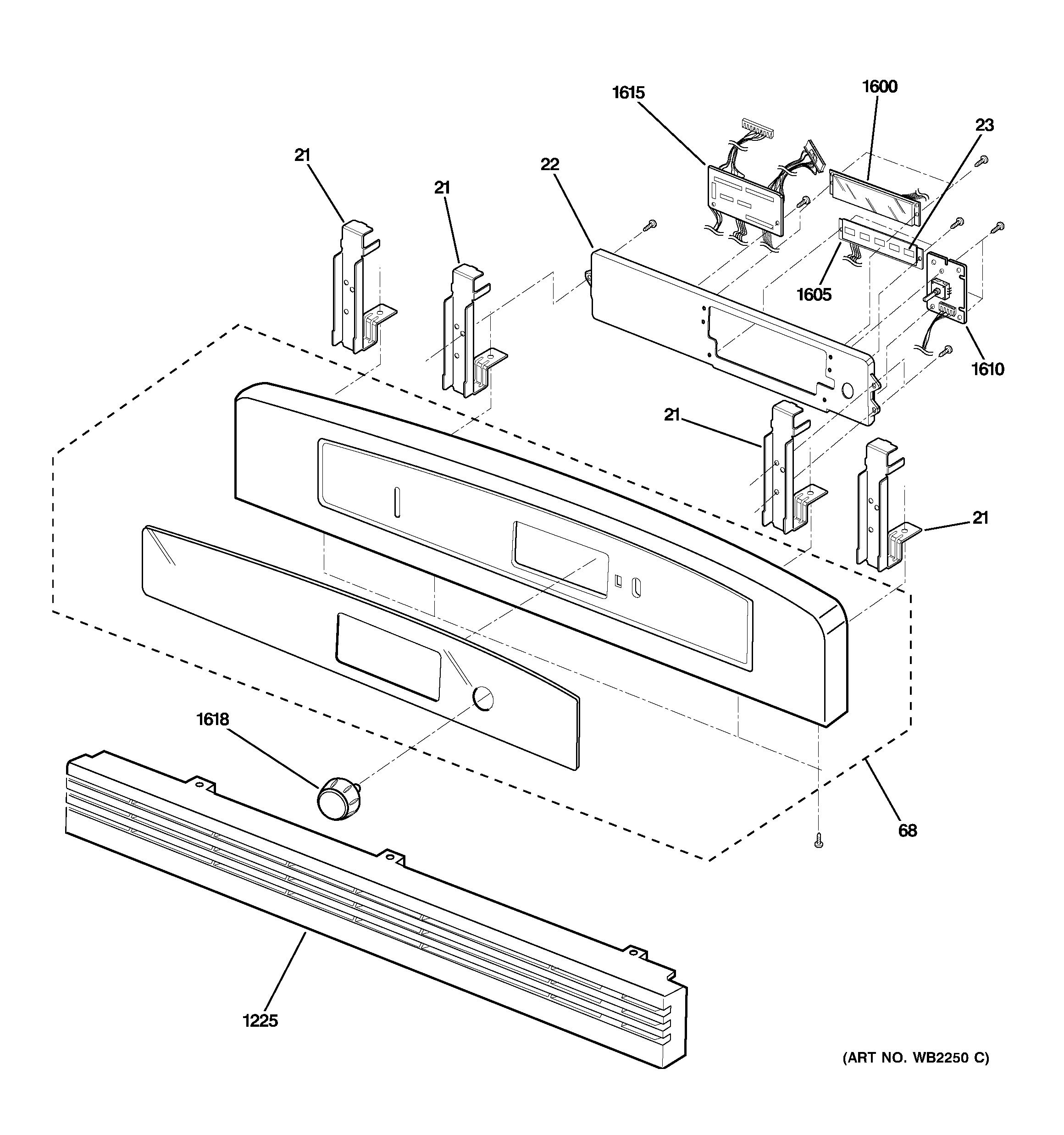 1615
1600
23
21
21
22
1605
1610
21
21
1618
68
1225
(ART NO. WB2250 C)