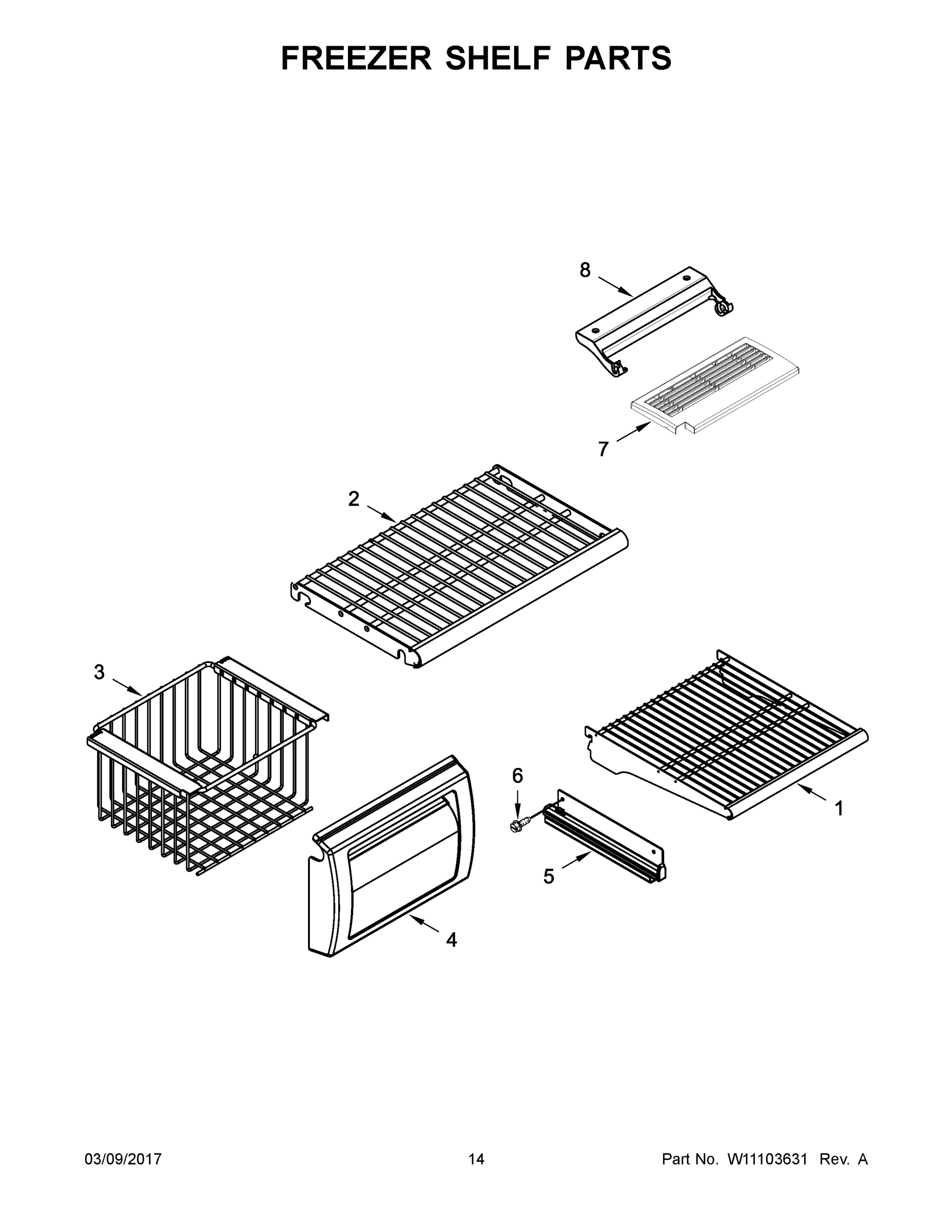 FREEZER SHELF PARTS

8

7

2

3

6

1

5

4

03/09/2017

14

Part No. W11103631 Rev. A