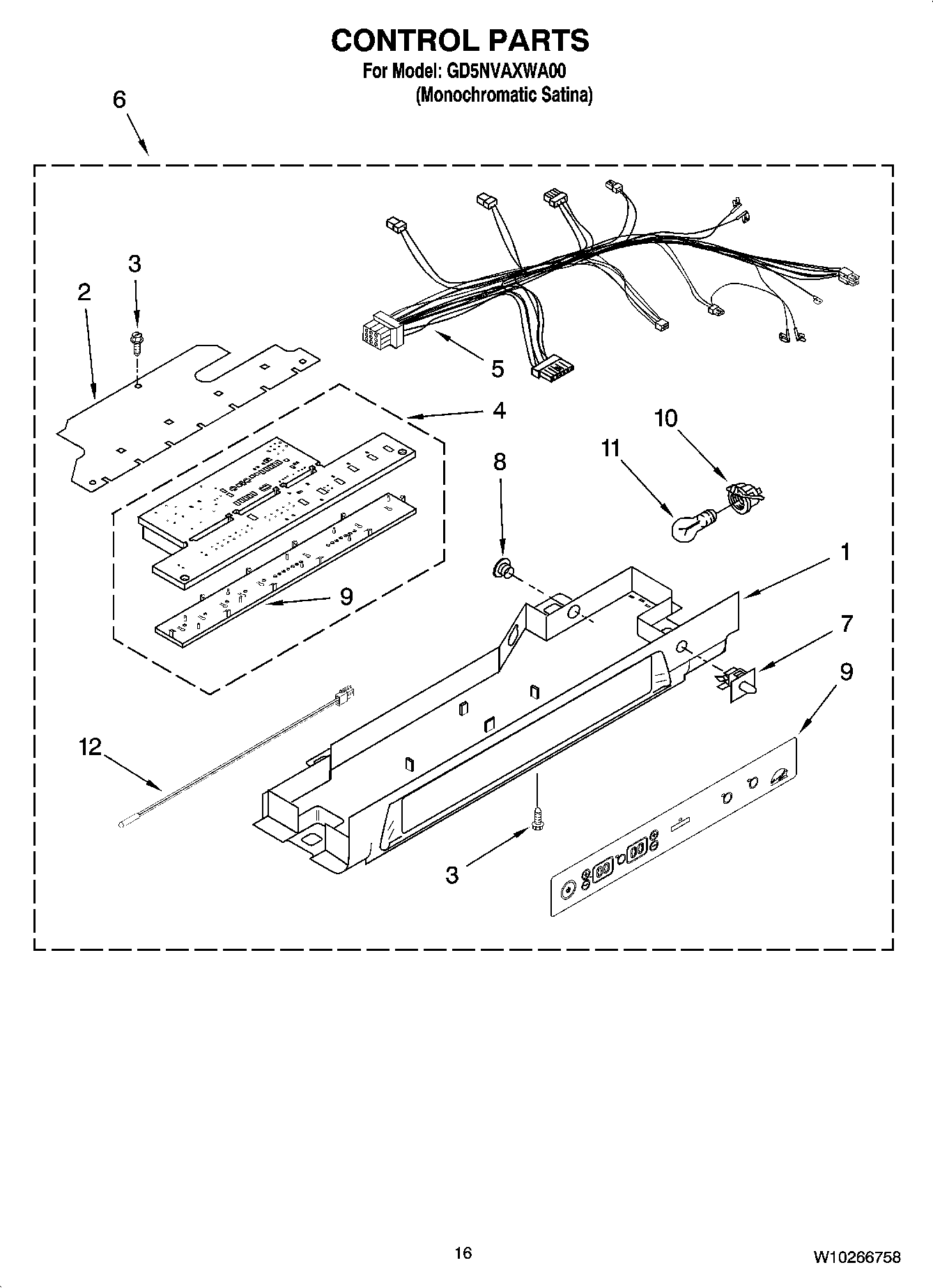 CONTROL PARTS
For Model: GD5NVAXWA00
(Monochromatic Satina)

6
3
2
5
4
10
11
8
1
9
7
9
12
3

16
W10266758