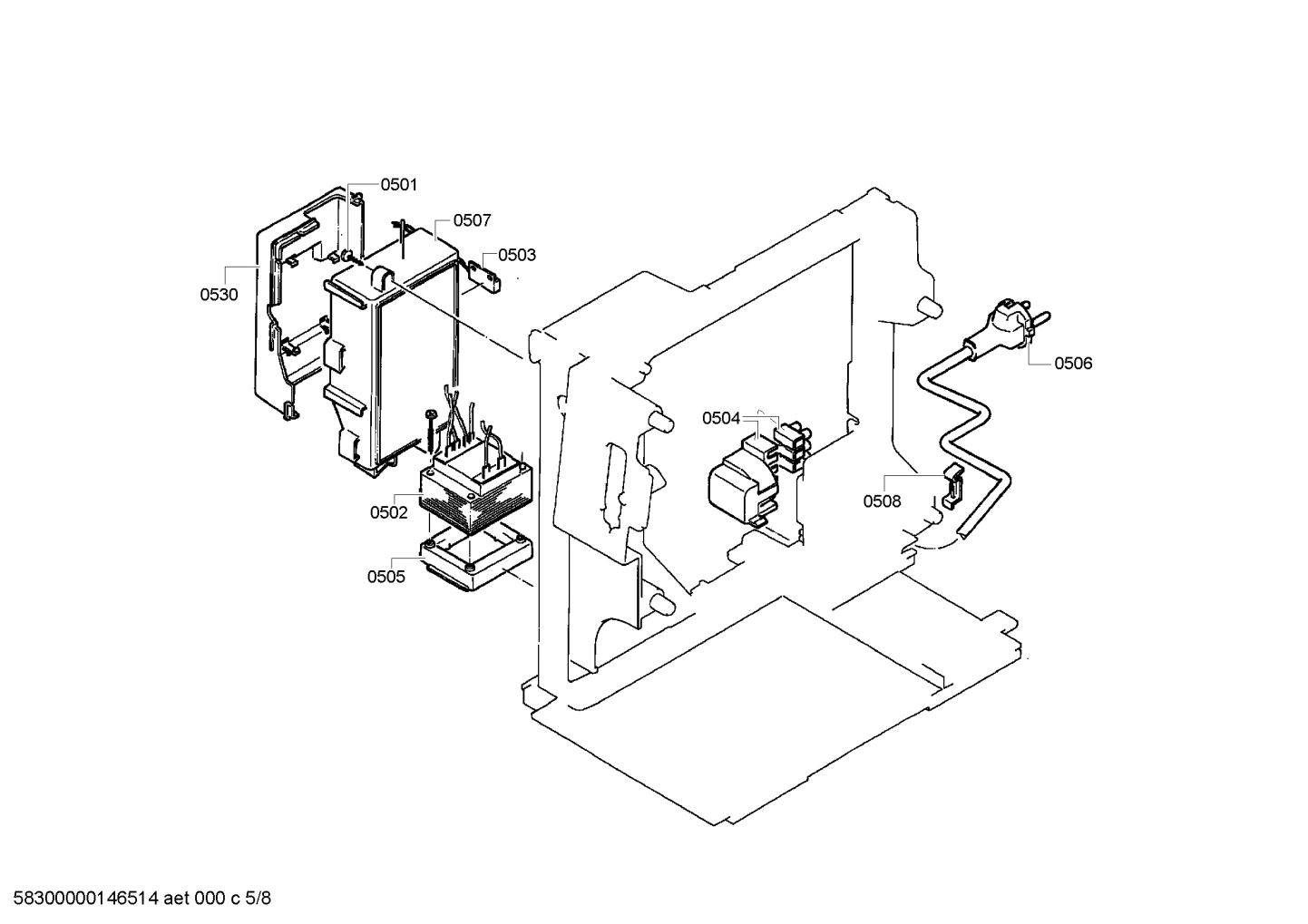 0501
0507
0503
0530
0506
0504
0508
0502
0505

58300000146514 aet 000 c 5/8