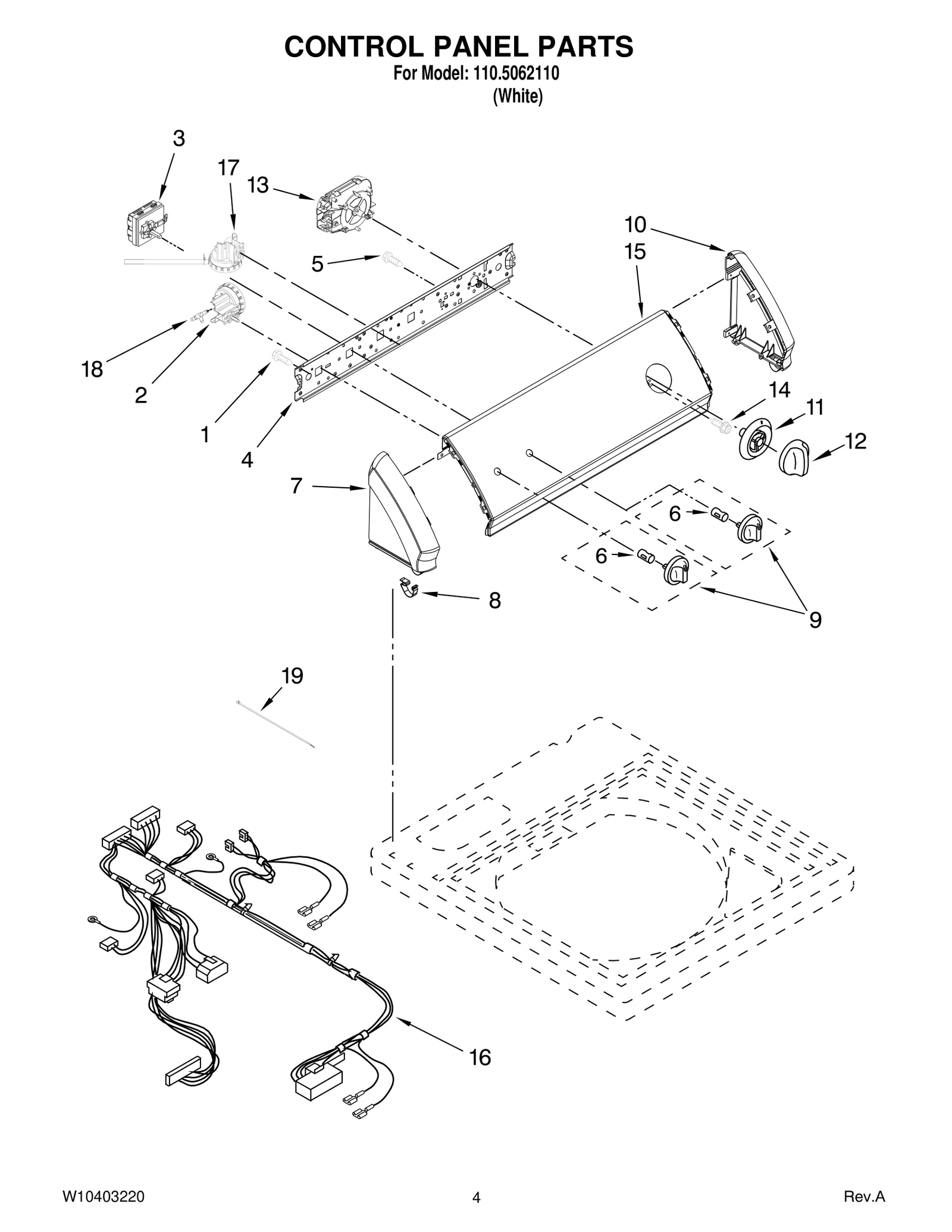 CONTROL PANEL PARTS
For Model: 110.5062110
(White)

3
17
13
10
15
5
18
2
1
4
14
11
12
7
6
6
8
9
19
16

W10403220
4
Rev.A