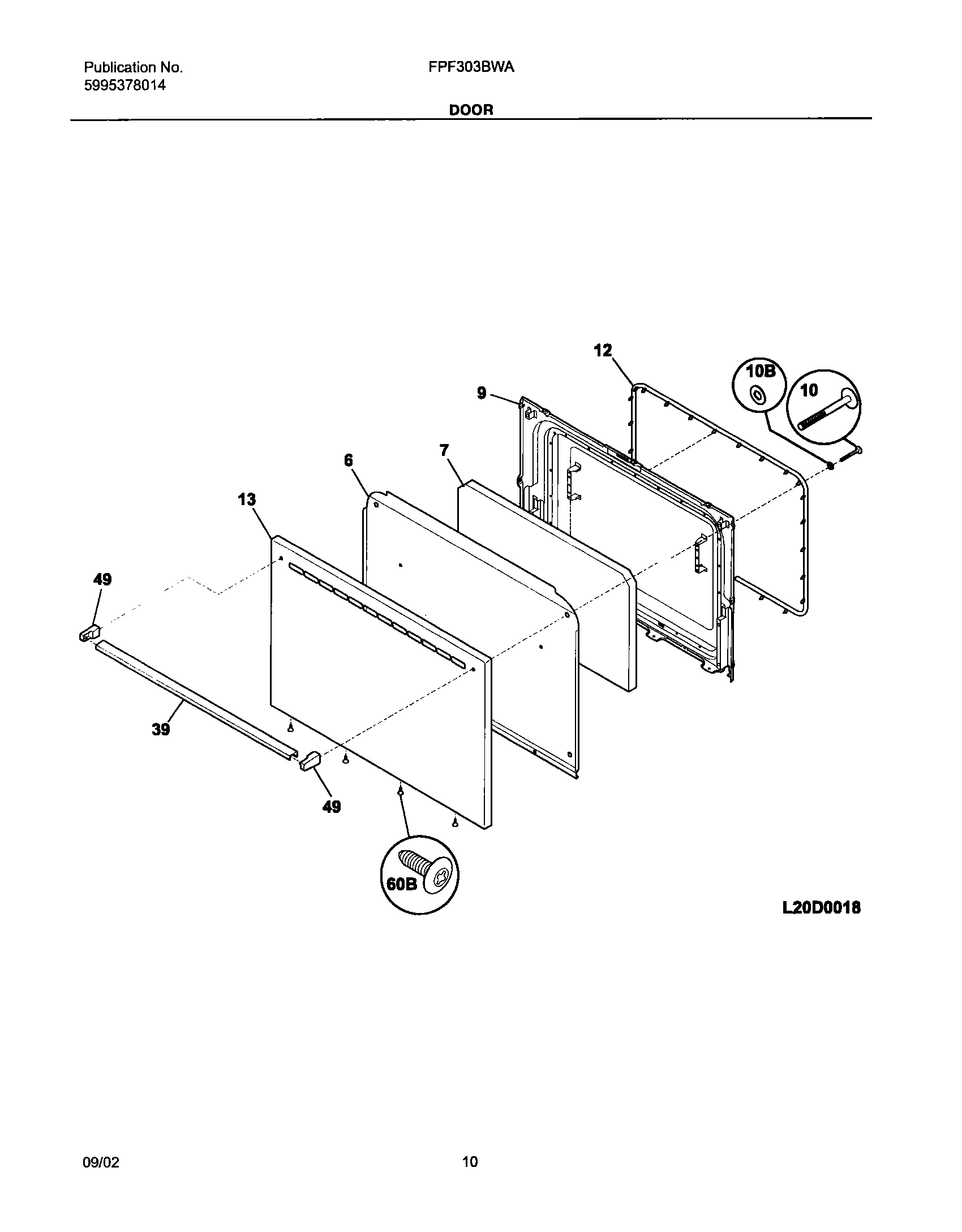 Publication No.
5995378014

FPF303BWA

DOOR

12

10B

10

9

7

6

13

49

39

49

60B

L20D0018

09/02

10