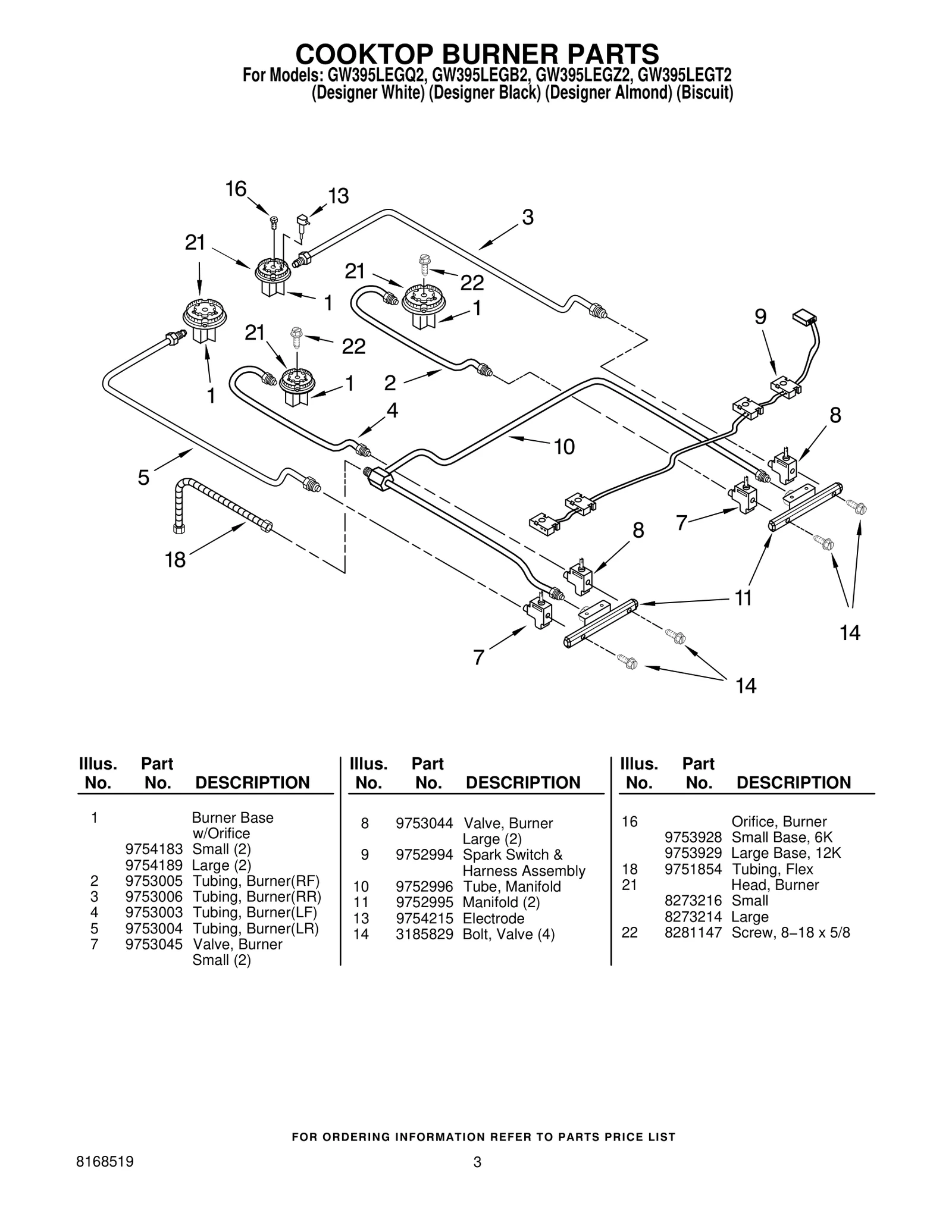 COOKTOP BURNER PARTS
For Models: GW395LEGQ2, GW395LEGB2, GW395LEGZ2, GW395LEGT2
(Designer White) (Designer Black) (Designer Almond) (Biscuit)

16 13 3 21 21 22 1 1 9 21 22 1 1 2 4 8 10 5 7 8 18 11 14 7 14

| Illus. No. | Part No. | DESCRIPTION |
|---|---|---|
| 1 | | Burner Base w/Orifice |
| | 9754183 | Small (2) |
| | 9754189 | Large (2) |
| 2 | 9753005 | Tubing, Burner(RF) |
| 3 | 9753006 | Tubing, Burner(RR) |
| 4 | 9753003 | Tubing, Burner(LF) |
| 5 | 9753004 | Tubing, Burner(LR) |
| 7 | 9753045 | Valve, Burner Small (2) |

| Illus. No. | Part No. | DESCRIPTION |
|---|---|---|
| 8 | 9753044 | Valve, Burner Large (2) |
| 9 | 9752994 | Spark Switch & Harness Assembly |
| 10 | 9752996 | Tube, Manifold |
| 11 | 9752995 | Manifold (2) |
| 13 | 9754215 | Electrode |
| 14 | 3185829 | Bolt, Valve (4) |

| Illus. No. | Part No. | DESCRIPTION |
|---|---|---|
| 16 | | Orifice, Burner |
| | 9753928 | Small Base, 6K |
| | 9753929 | Large Base, 12K |
| 18 | 9751854 | Tubing, Flex |
| 21 | | Head, Burner |
| | 8273216 | Small |
| | 8273214 | Large |
| 22 | 8281147 | Screw, 8–18 x 5/8 |

FOR ORDERING INFORMATION REFER TO PARTS PRICE LIST

8168519
3