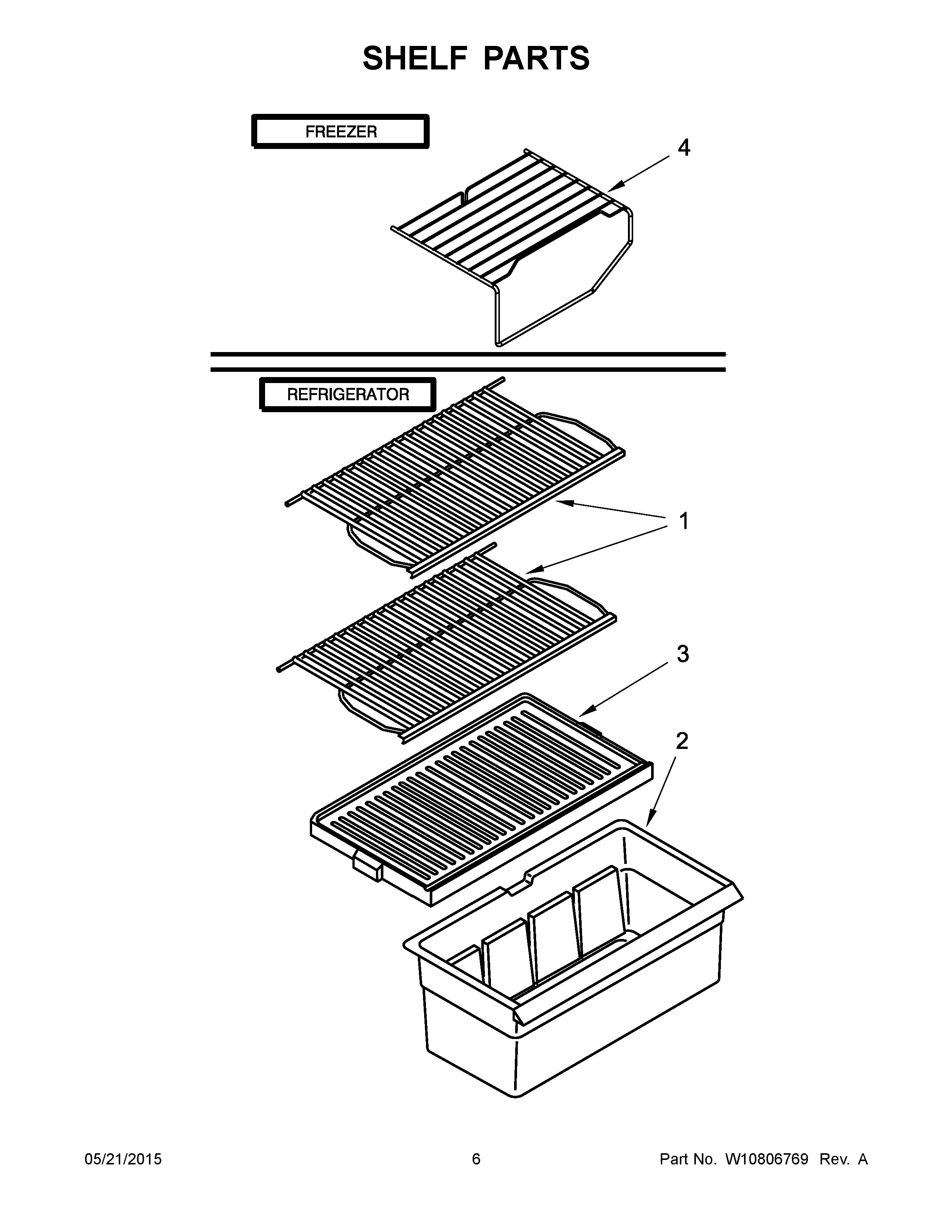 SHELF PARTS

FREEZER

4

REFRIGERATOR

1

3

2

05/21/2015

6

Part No. W10806769 Rev. A