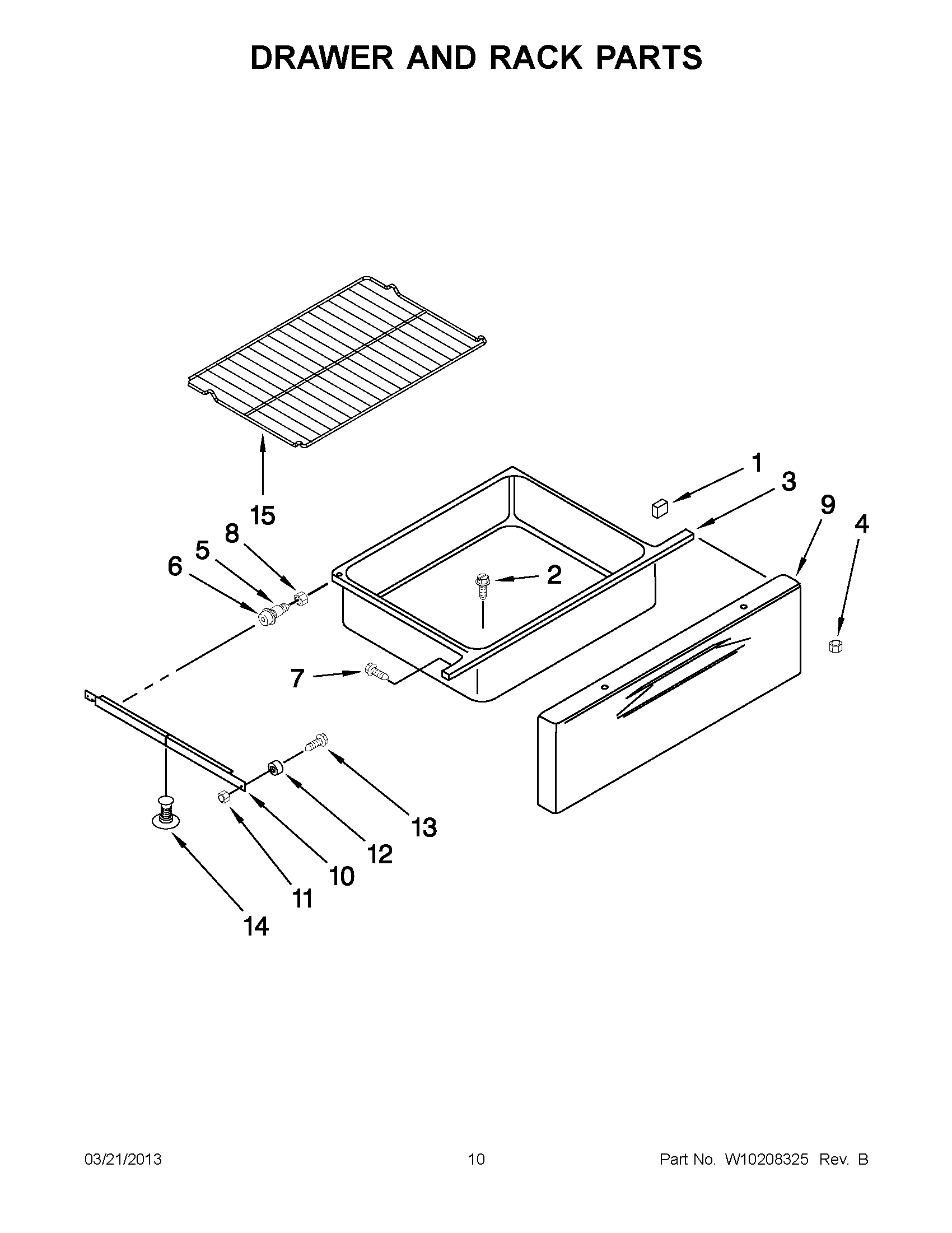 DRAWER AND RACK PARTS

15

1

3

9

4

8

5

6

2

7

13

12

10

11

14

03/21/2013

10

Part No. W10208325 Rev. B