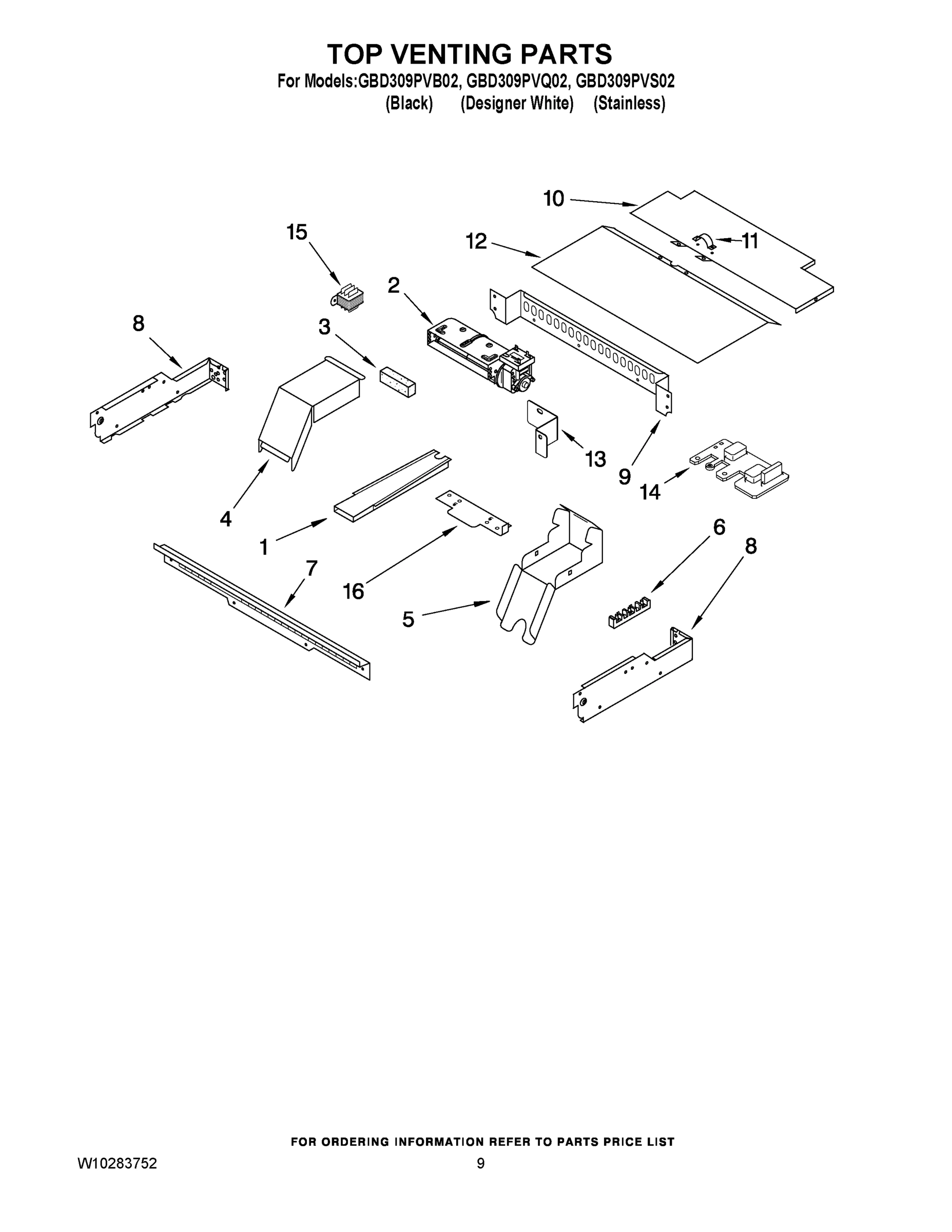 TOP VENTING PARTS

For Models:GBD309PVB02, GBD309PVQ02, GBD309PVS02
(Black) (Designer White) (Stainless)

10
15
12
11
2
8
3
13
9
14
4
1
6
8
7
16
5

FOR ORDERING INFORMATION REFER TO PARTS PRICE LIST

W10283752
9