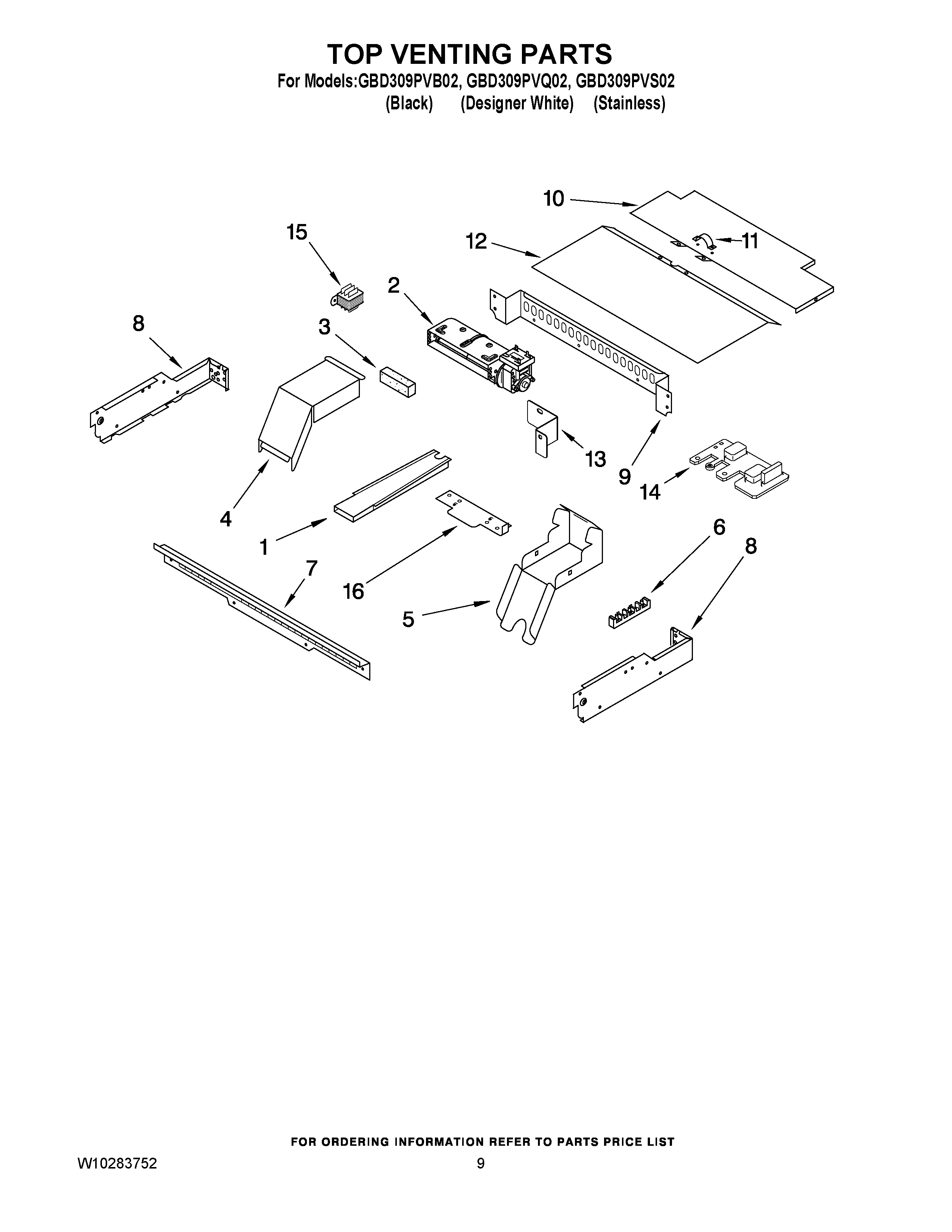 TOP VENTING PARTS

For Models:GBD309PVB02, GBD309PVQ02, GBD309PVS02
(Black) (Designer White) (Stainless)

10
15
12
11
2
8
3
13
9
14
4
1
6
8
7
16
5

FOR ORDERING INFORMATION REFER TO PARTS PRICE LIST

W10283752
9