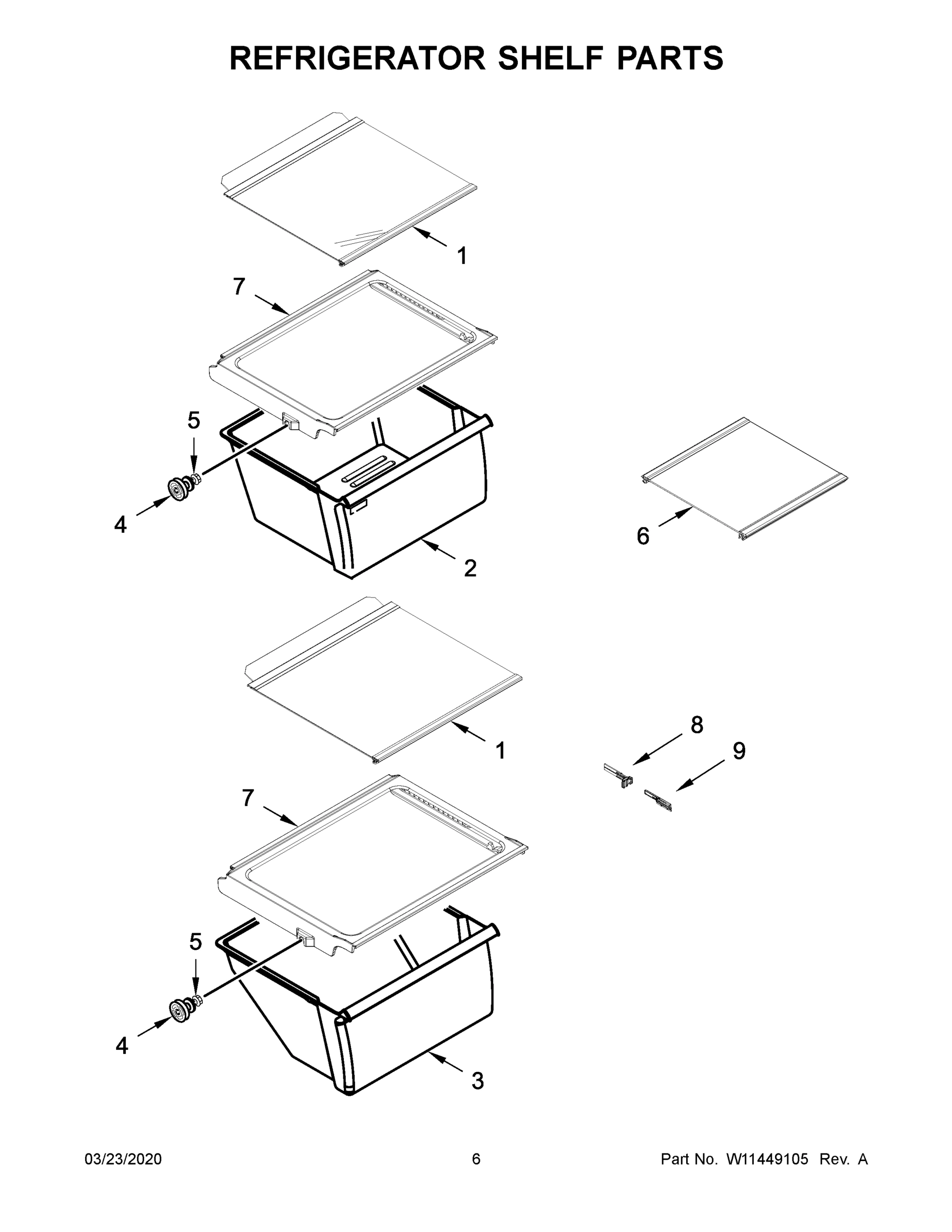 REFRIGERATOR SHELF PARTS

1

7

5

4

2

6

1

8

9

7

5

4

3

03/23/2020

6

Part No. W11449105 Rev. A