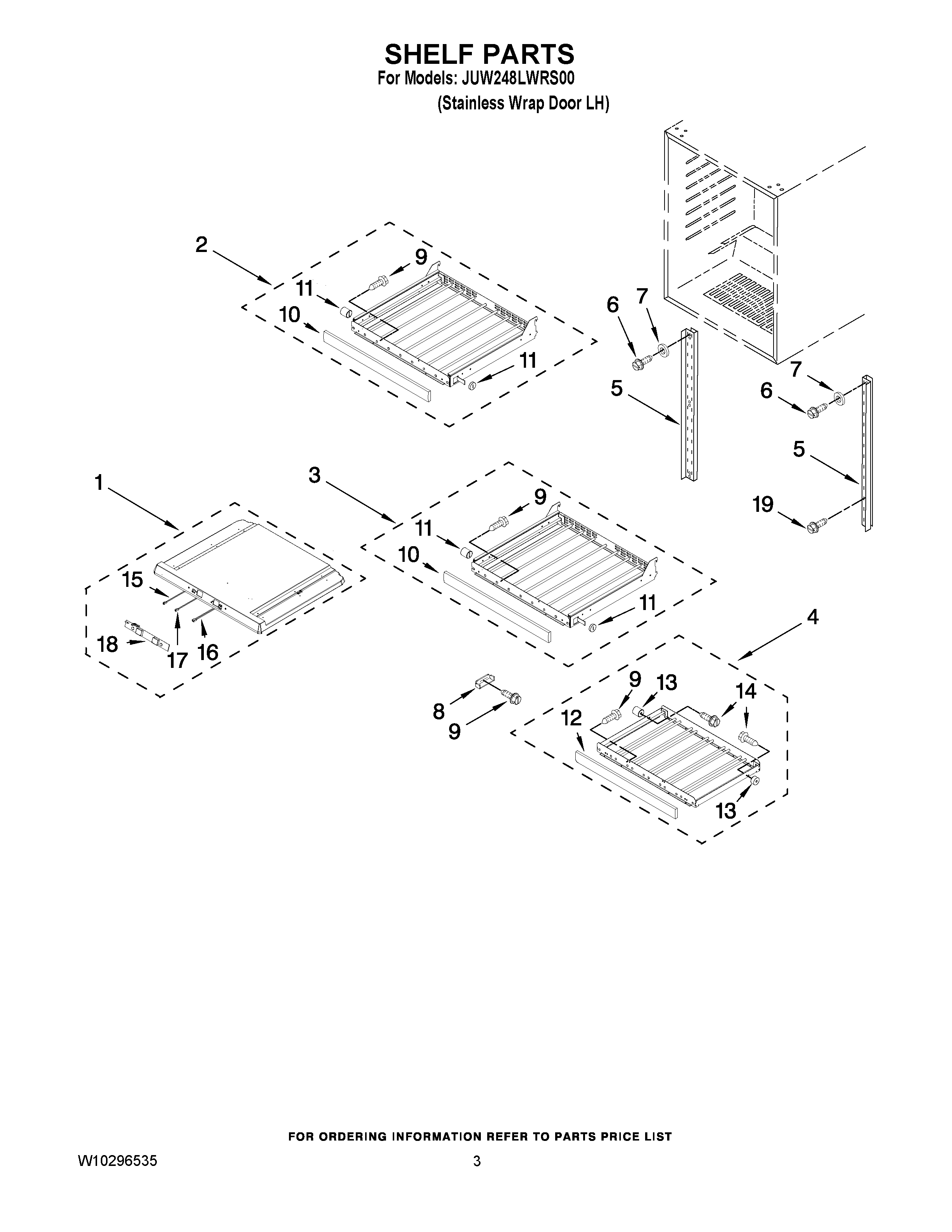 SHELF PARTS
For Models: JUW248LWRS00
(Stainless Wrap Door LH)

2
9
11
10
11
6
7
5
7
6
5
19
1
3
9
11
10
11
15
18
17
16
4
8
9
9
13
14
12
13

FOR ORDERING INFORMATION REFER TO PARTS PRICE LIST

W10296535
3