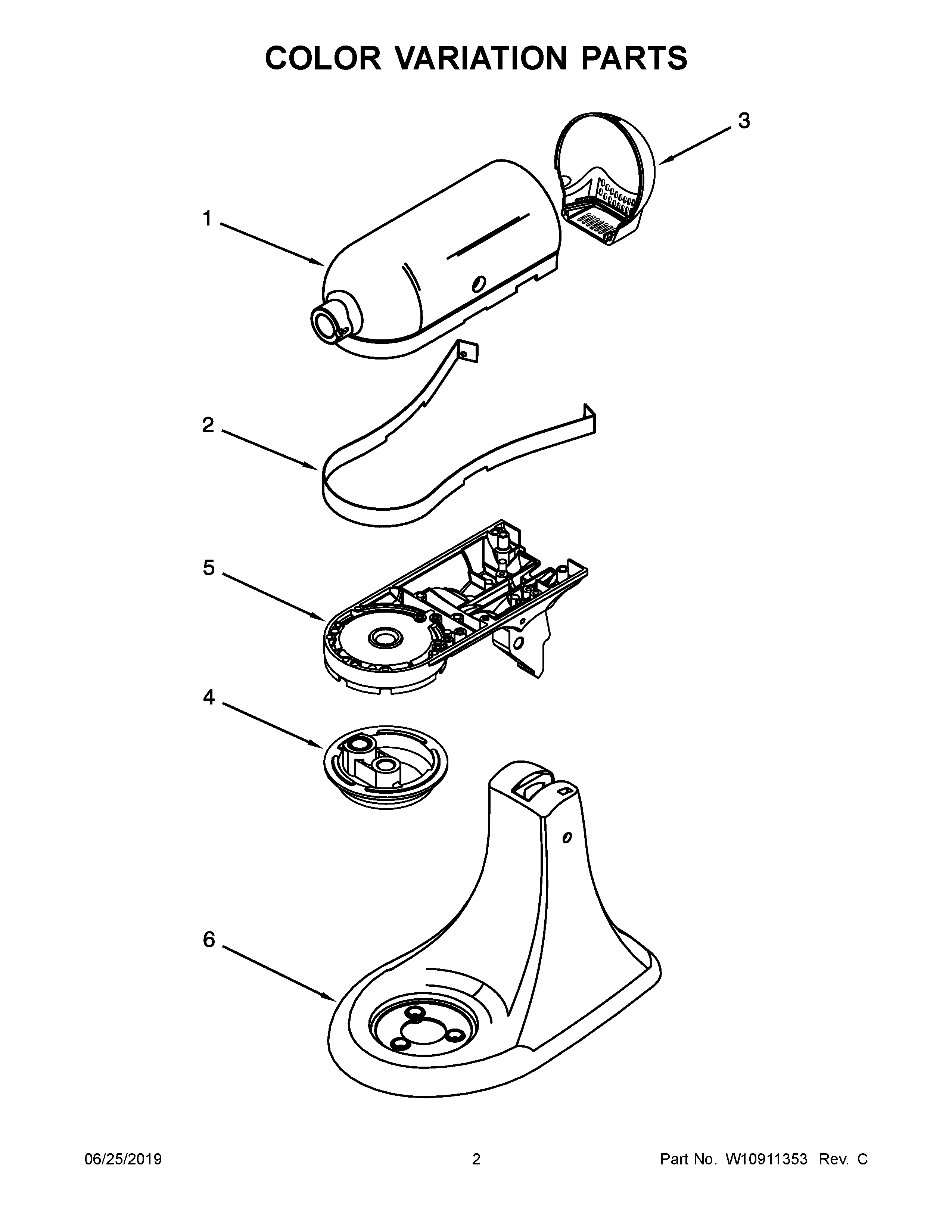 COLOR VARIATION PARTS

3

1

2

5

4

6

06/25/2019

2

Part No. W10911353 Rev. C