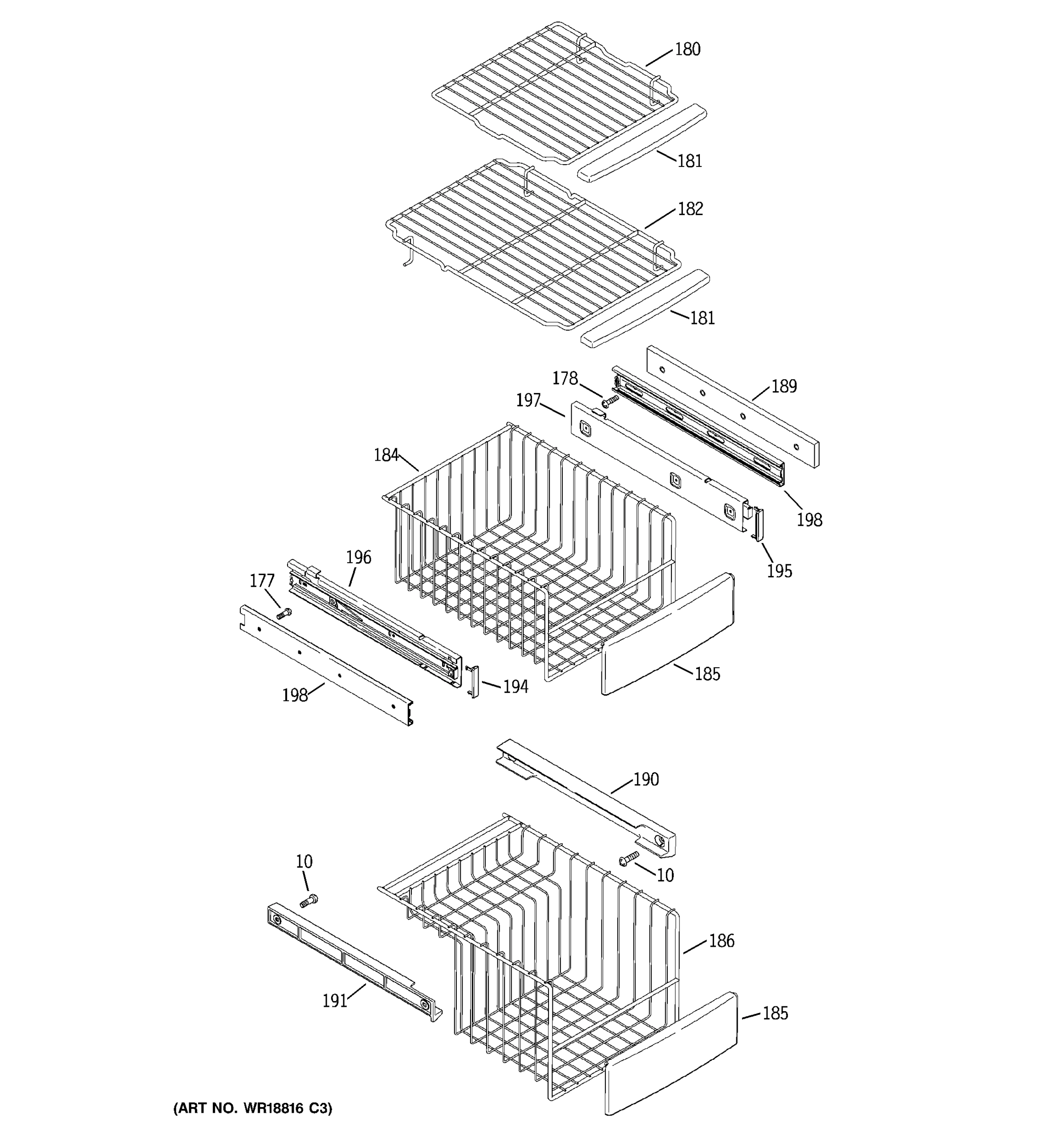 180

181

182

181

178

189

197

184

198

195

196

177

185

194

198

190

10

10

186

191

185

(ART NO. WR18816 C3)