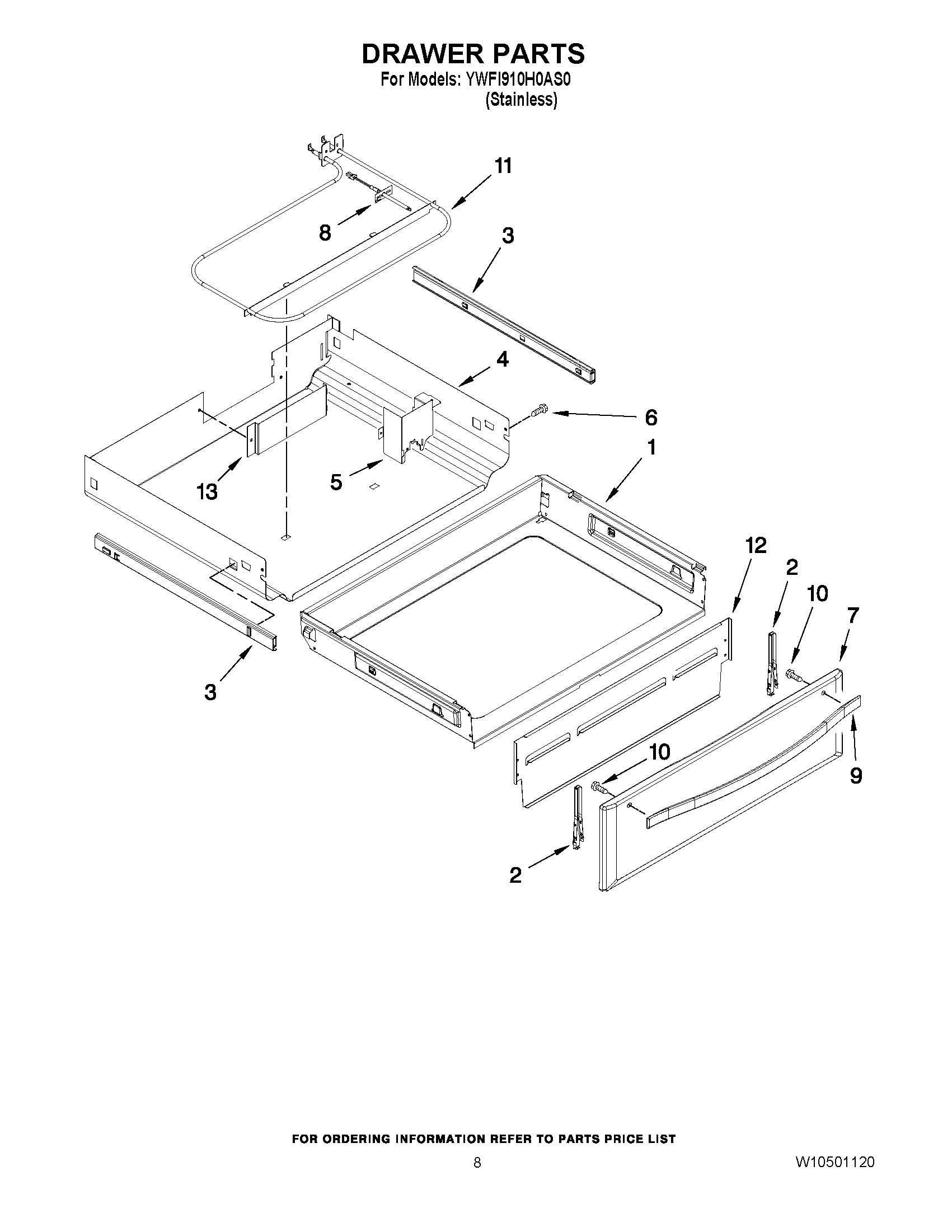 DRAWER PARTS
For Models: YWFI910H0AS0
(Stainless)

11
8
3
4
6
1
13
5
12
2
10
7
3
10
9
2

FOR ORDERING INFORMATION REFER TO PARTS PRICE LIST
8
W10501120