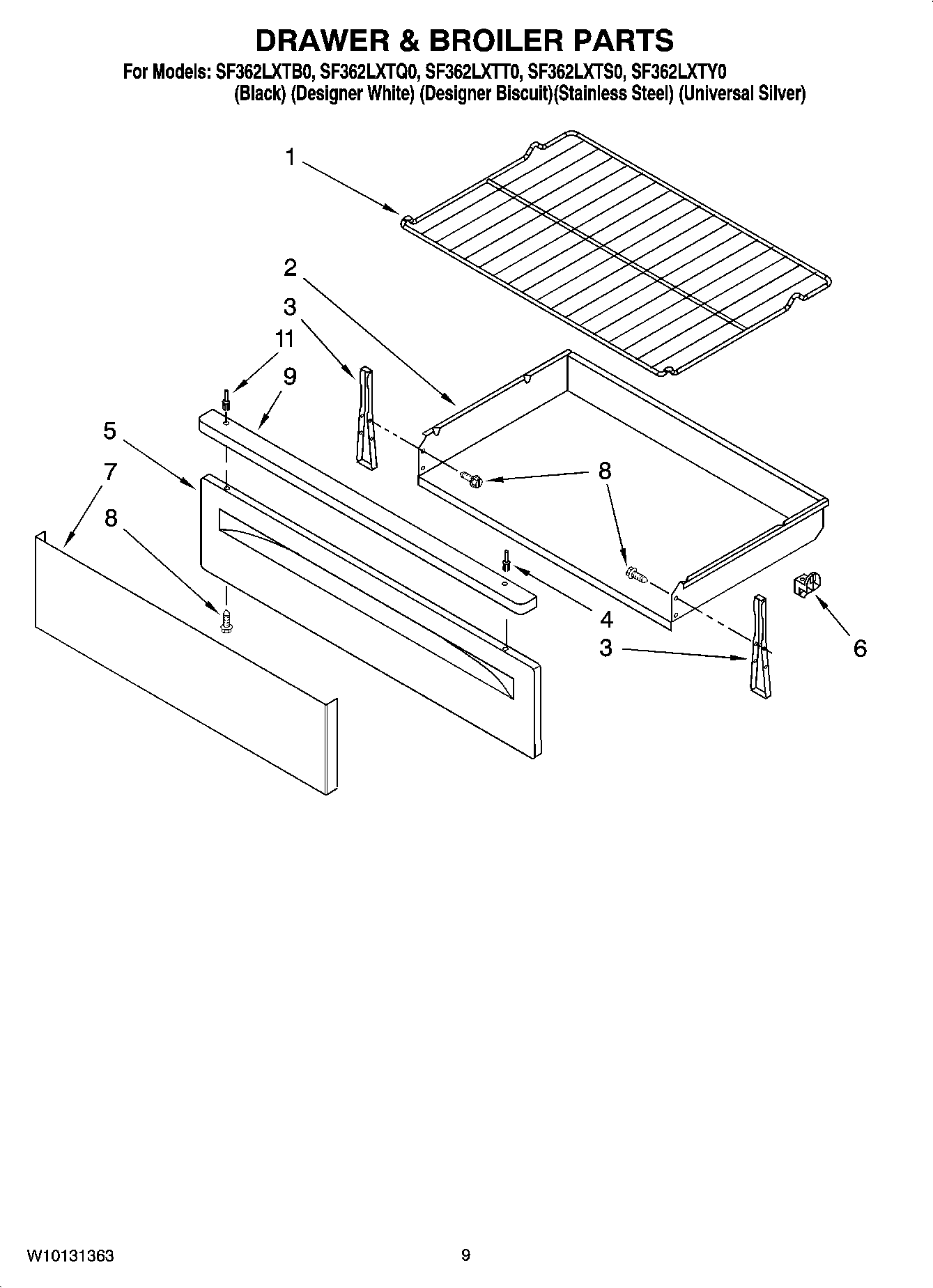 DRAWER & BROILER PARTS

For Models: SF362LXTB0, SF362LXTQ0, SF362LXTT0, SF362LXTS0, SF362LXTY0
(Black) (Designer White) (Designer Biscuit)(Stainless Steel) (Universal Silver)

1
2
3
11
9
5
7
8
8
8
4
3
6

W10131363

9