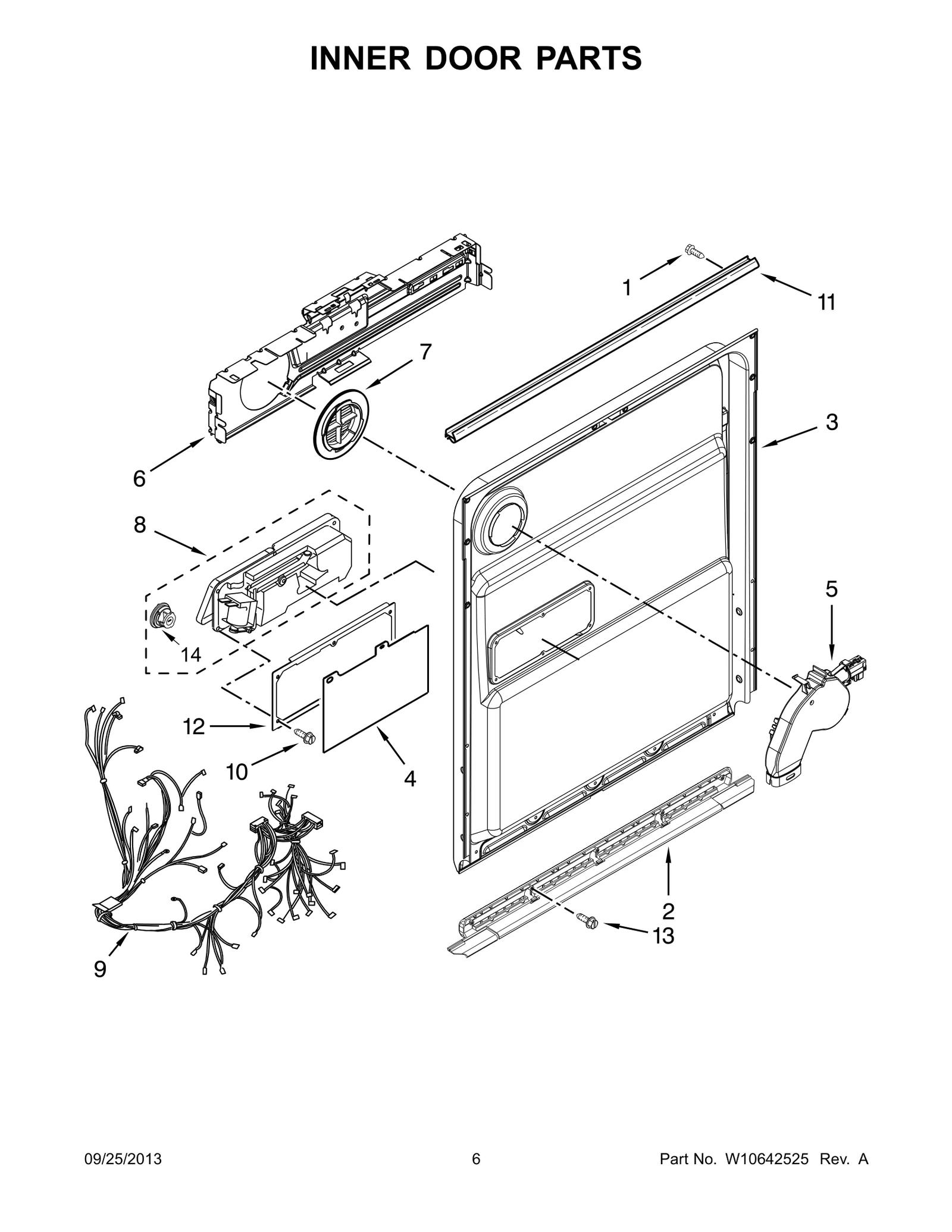 INNER DOOR PARTS

1

11

7

3

6

8

5

14

12

10

4

2

13

9

09/25/2013

6

Part No. W10642525 Rev. A