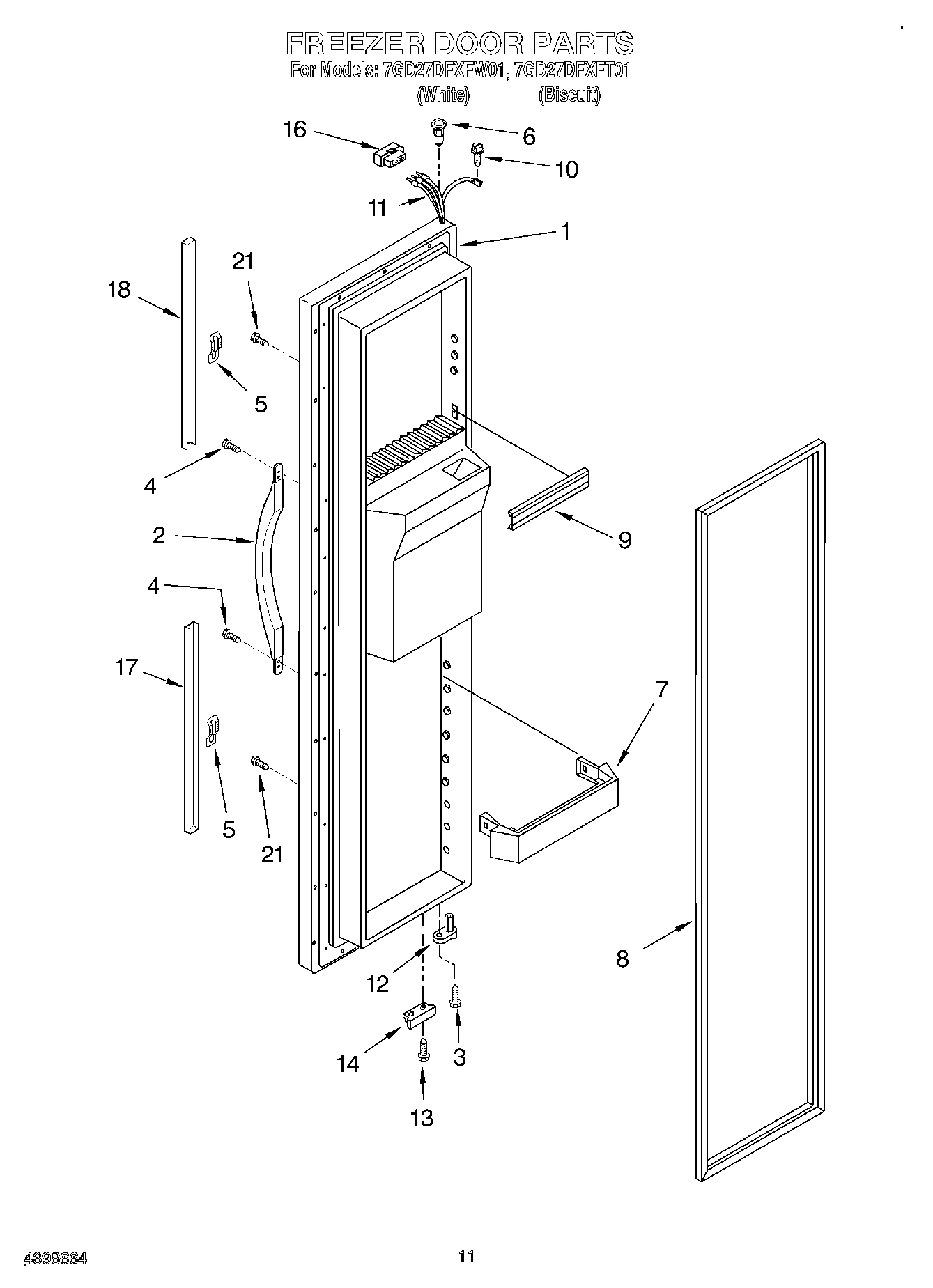 FREEZER DOOR PARTS
For Models: 7GD27DFXFW01, 7GD27DFXFT01
(White) (Biscuit)

16
6
10
11
1
21
18
5
4
2
9
4
17
7
5
21
12
8
14
3
13

4398664
11