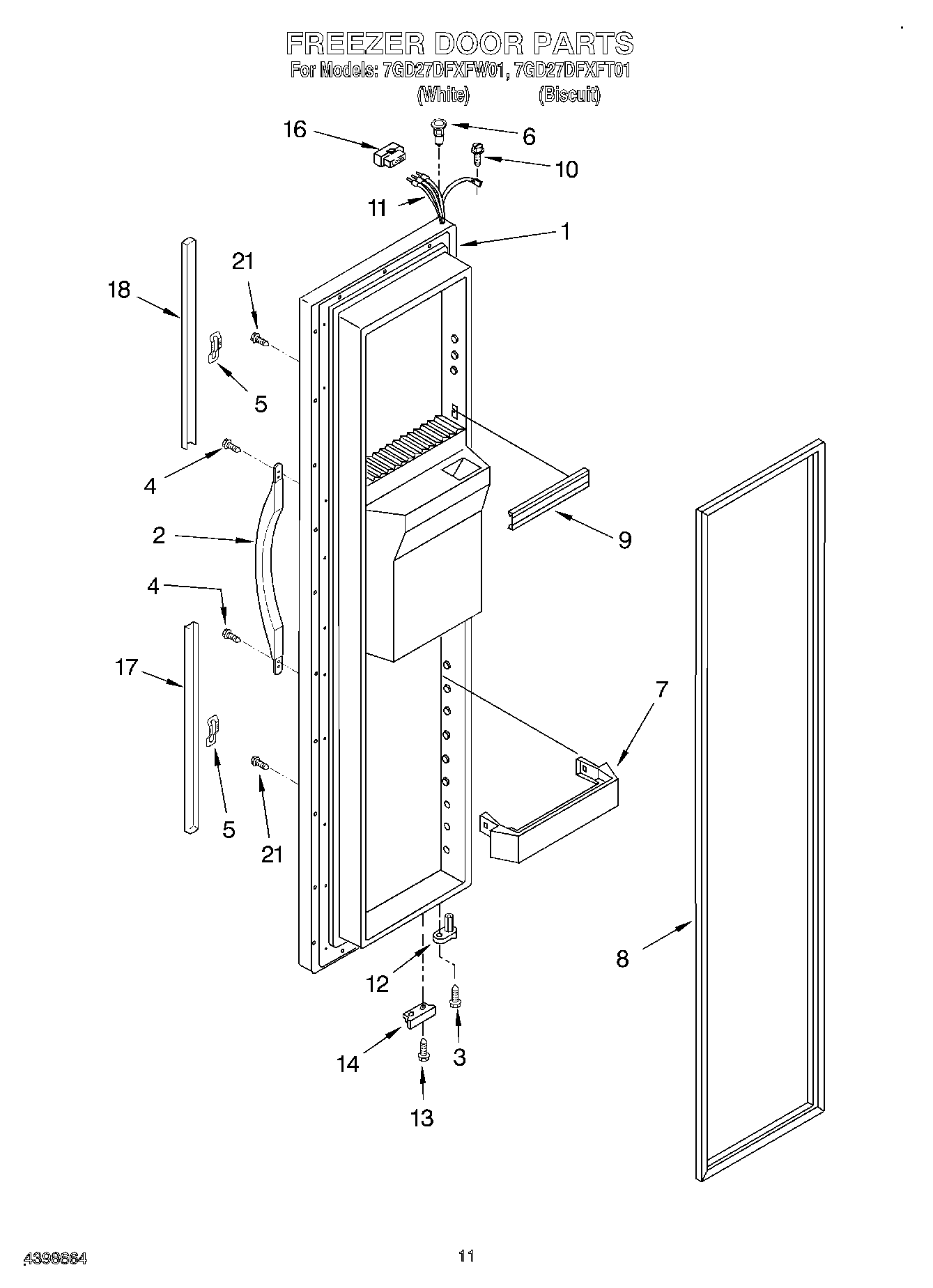 FREEZER DOOR PARTS
For Models: 7GD27DFXFW01, 7GD27DFXFT01
(White) (Biscuit)

16
6
10
11
1
21
18
5
4
2
9
4
17
7
5
21
8
12
14
3
13

4398664
11