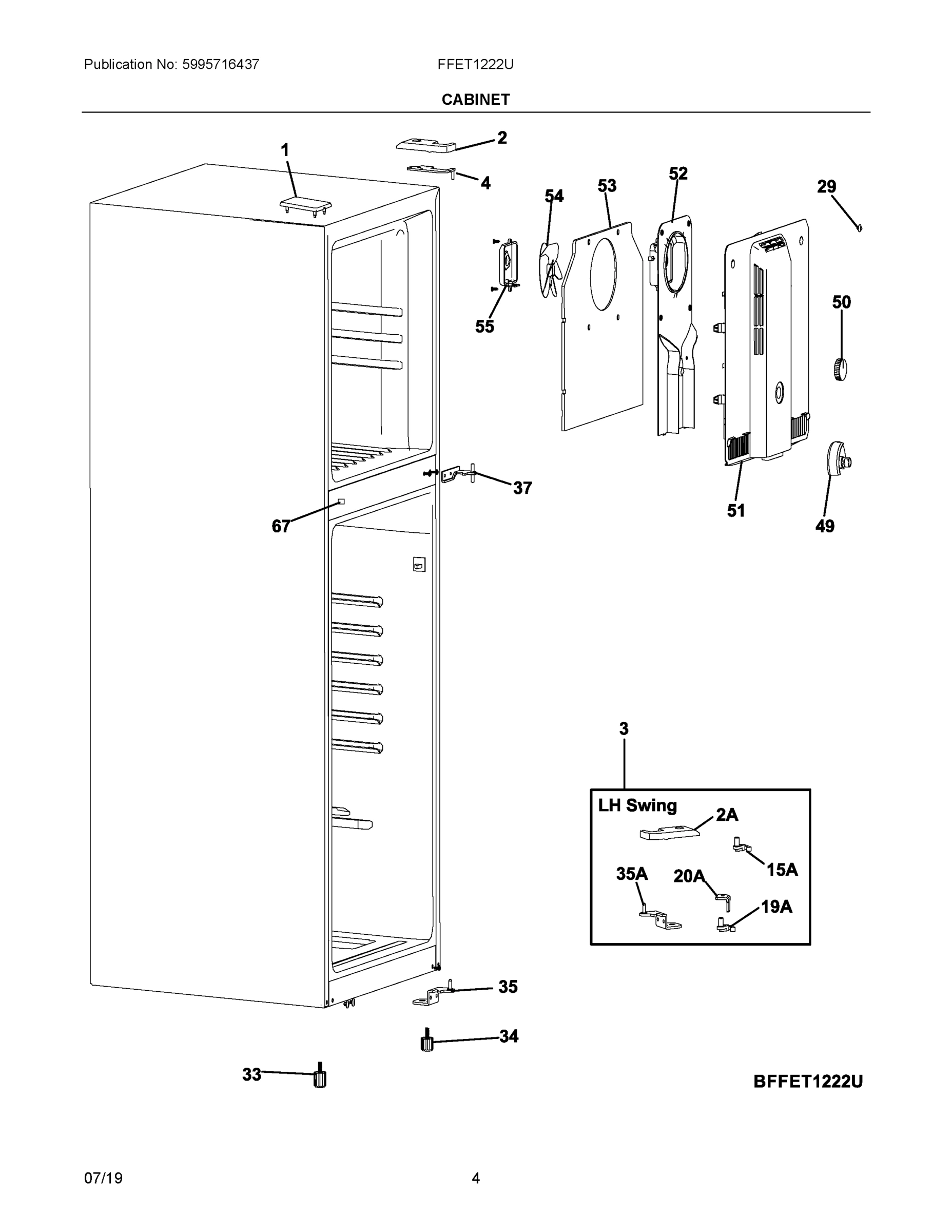 Publication No: 5995716437

FFET1222U

CABINET

1

2

4

54

53

52

29

55

50

37

67

51

49

3

LH Swing

2A

15A

35A

20A

19A

35

34

33

BFFET1222U

07/19

4