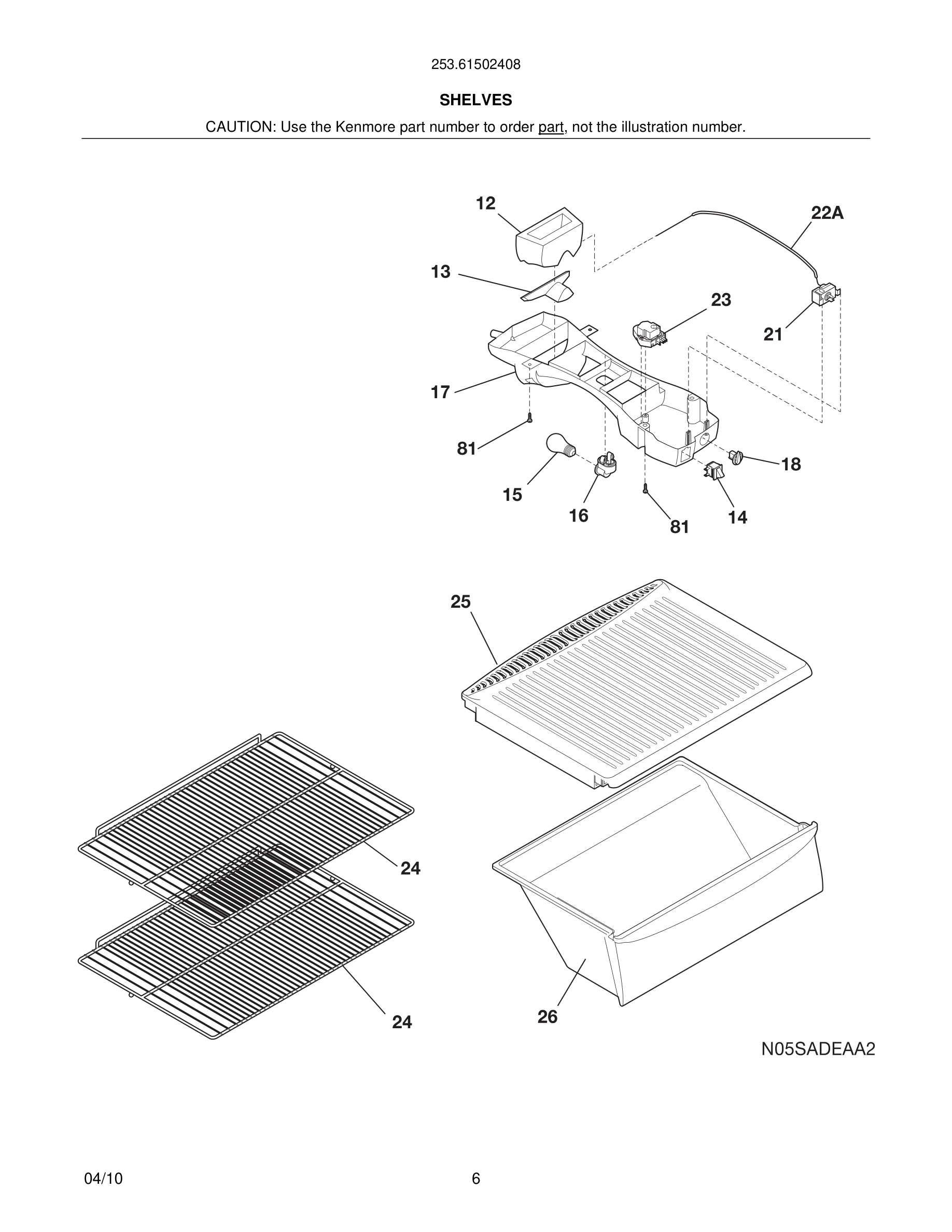 253.61502408

SHELVES

CAUTION: Use the Kenmore part number to order part, not the illustration number.

12
22A
13
23
21
17
81
18
15
16
81
14

25

24

24
26

N05SADEAA2

04/10

6