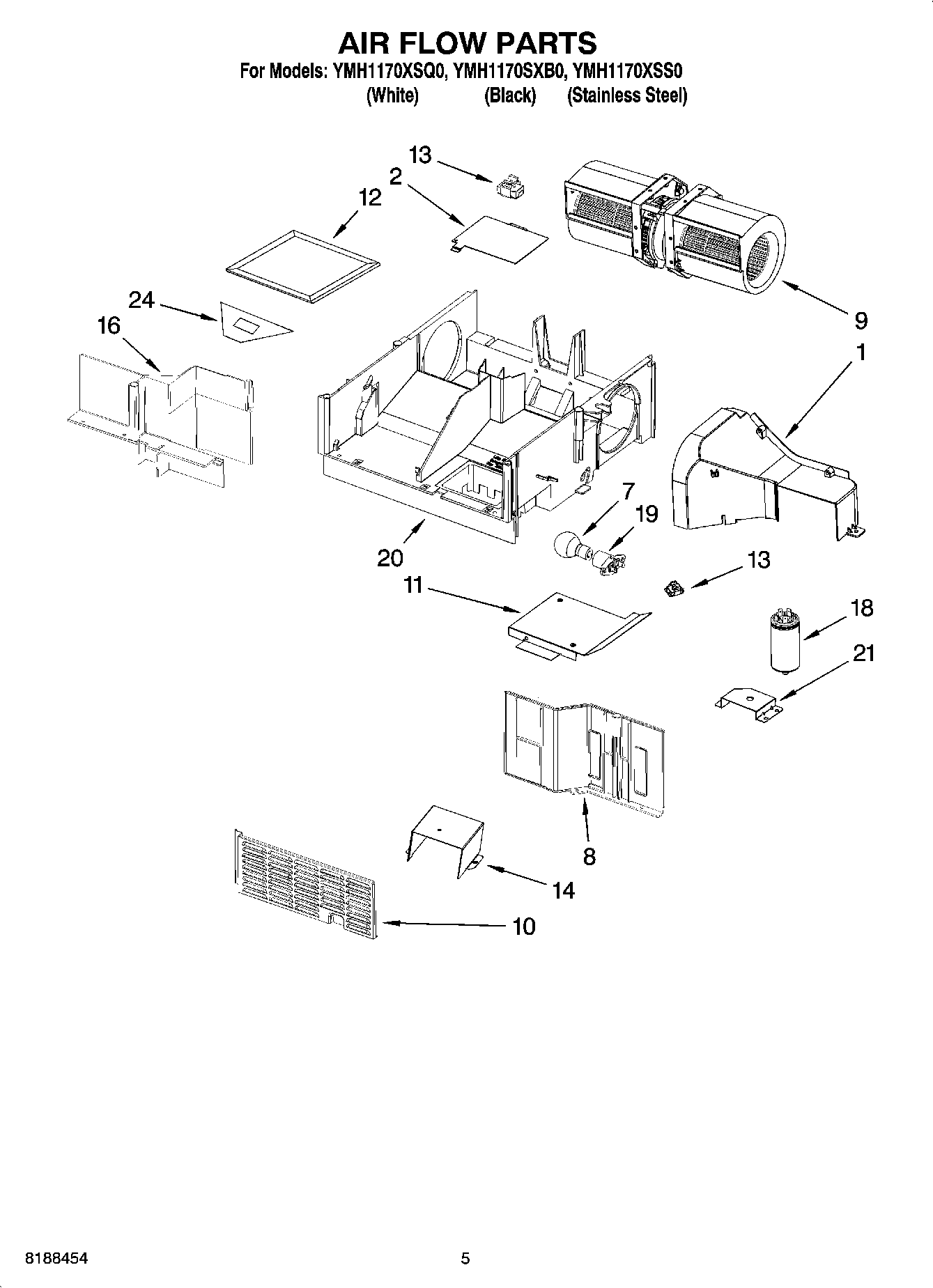 AIR FLOW PARTS

For Models: YMH1170XSQ0, YMH1170SXB0, YMH1170XSS0
(White) (Black) (Stainless Steel)

13
2
12
24
16
9
1
7
19
20
13
11
18
21
8
14
10

8188454

5