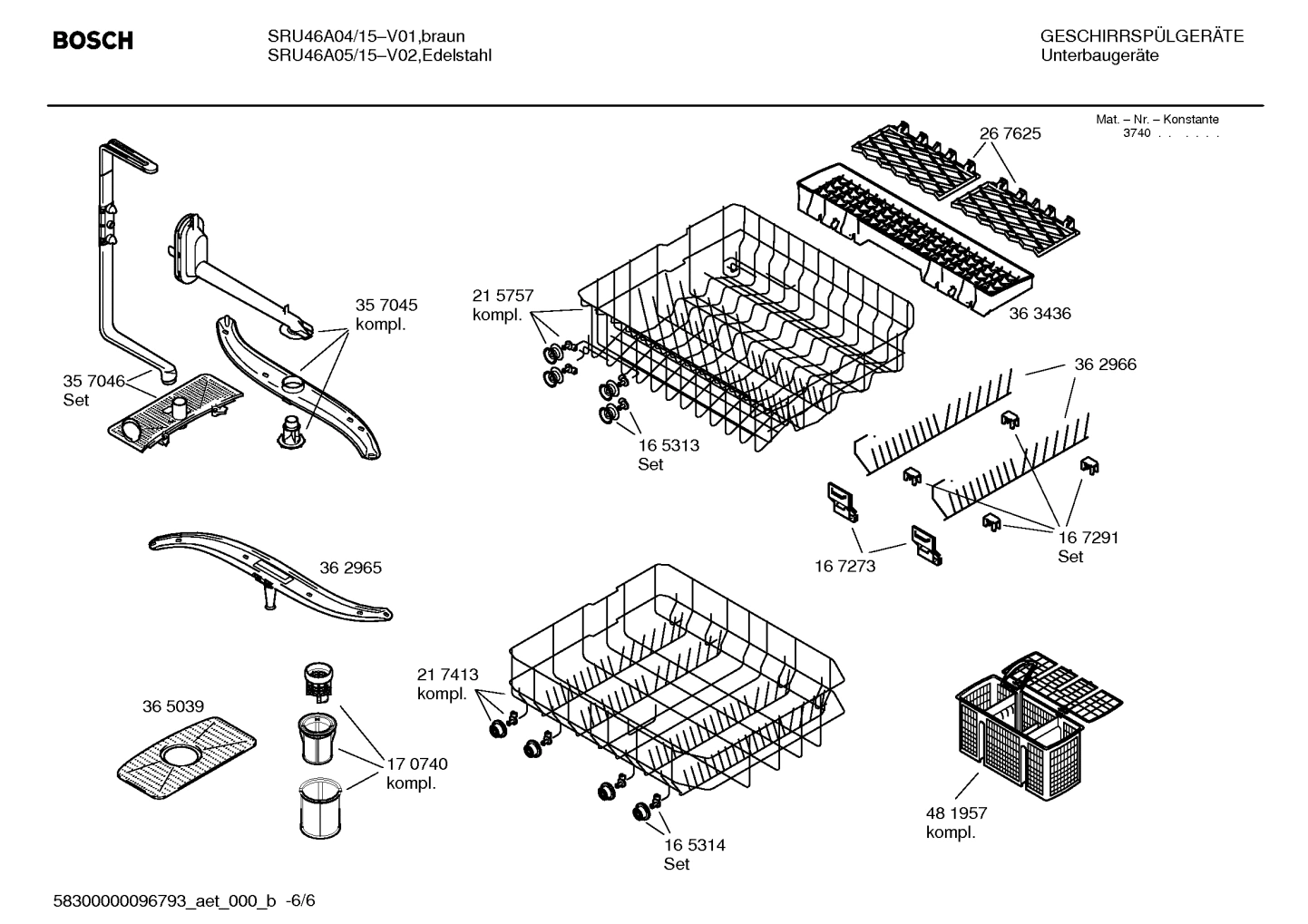 BOSCH

SRU46A04/15–V01,braun
SRU46A05/15–V02,Edelstahl

GESCHIRRSPÜLGERÄTE
Unterbaugeräte

Mat. – Nr. – Konstante
3740 . . . . . .

26 7625

35 7045
kompl.

21 5757
kompl.

36 3436

35 7046
Set

36 2966

16 5313
Set

16 7291
Set

16 7273

36 2965

21 7413
kompl.

36 5039

17 0740
kompl.

48 1957
kompl.

16 5314
Set

58300000096793_aet_000_b -6/6