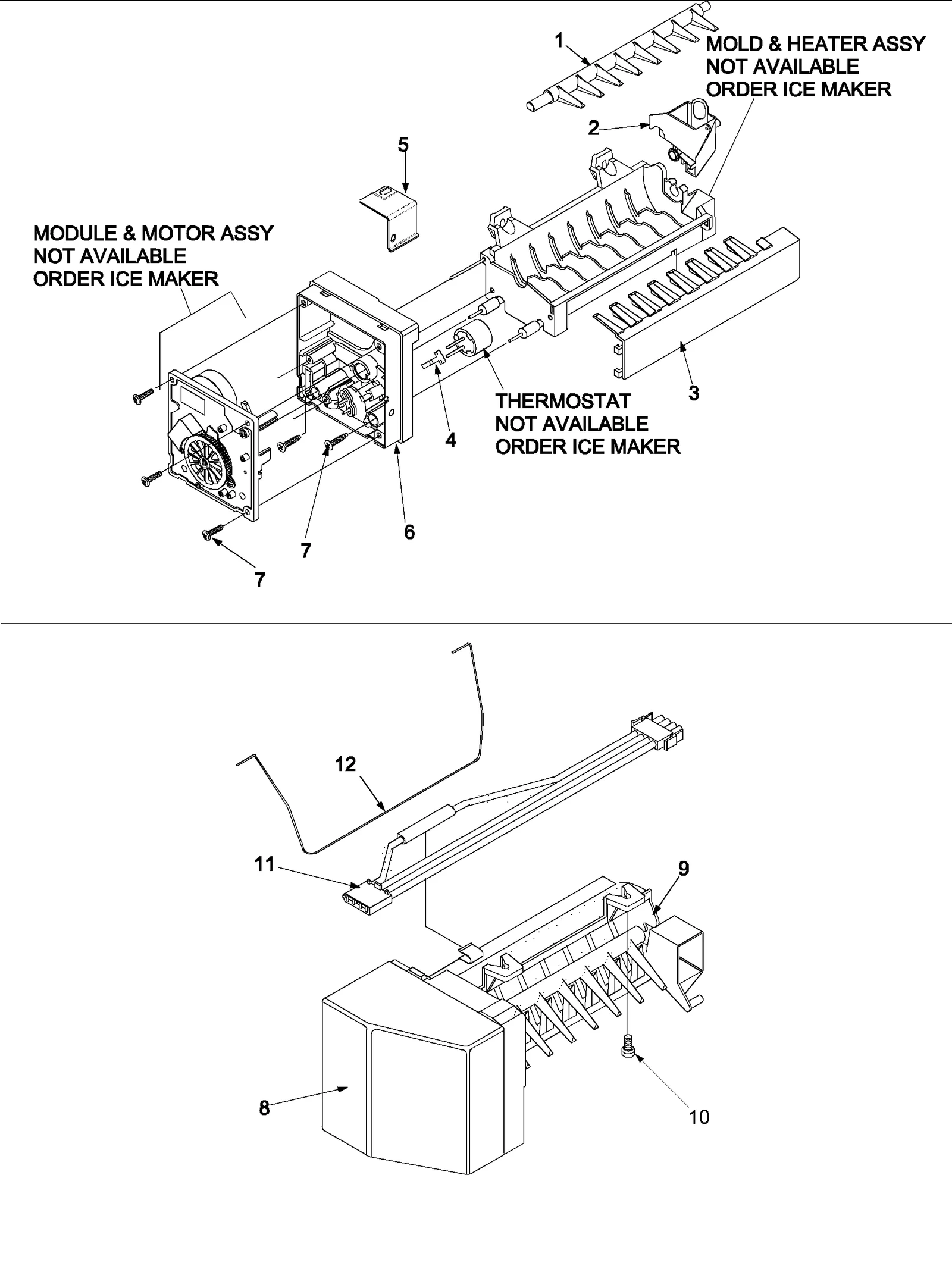 1

MOLD & HEATER ASSY
NOT AVAILABLE
ORDER ICE MAKER

2

5

MODULE & MOTOR ASSY
NOT AVAILABLE
ORDER ICE MAKER

3

THERMOSTAT
NOT AVAILABLE
ORDER ICE MAKER

4

6

7

7

12

11

9

8

10