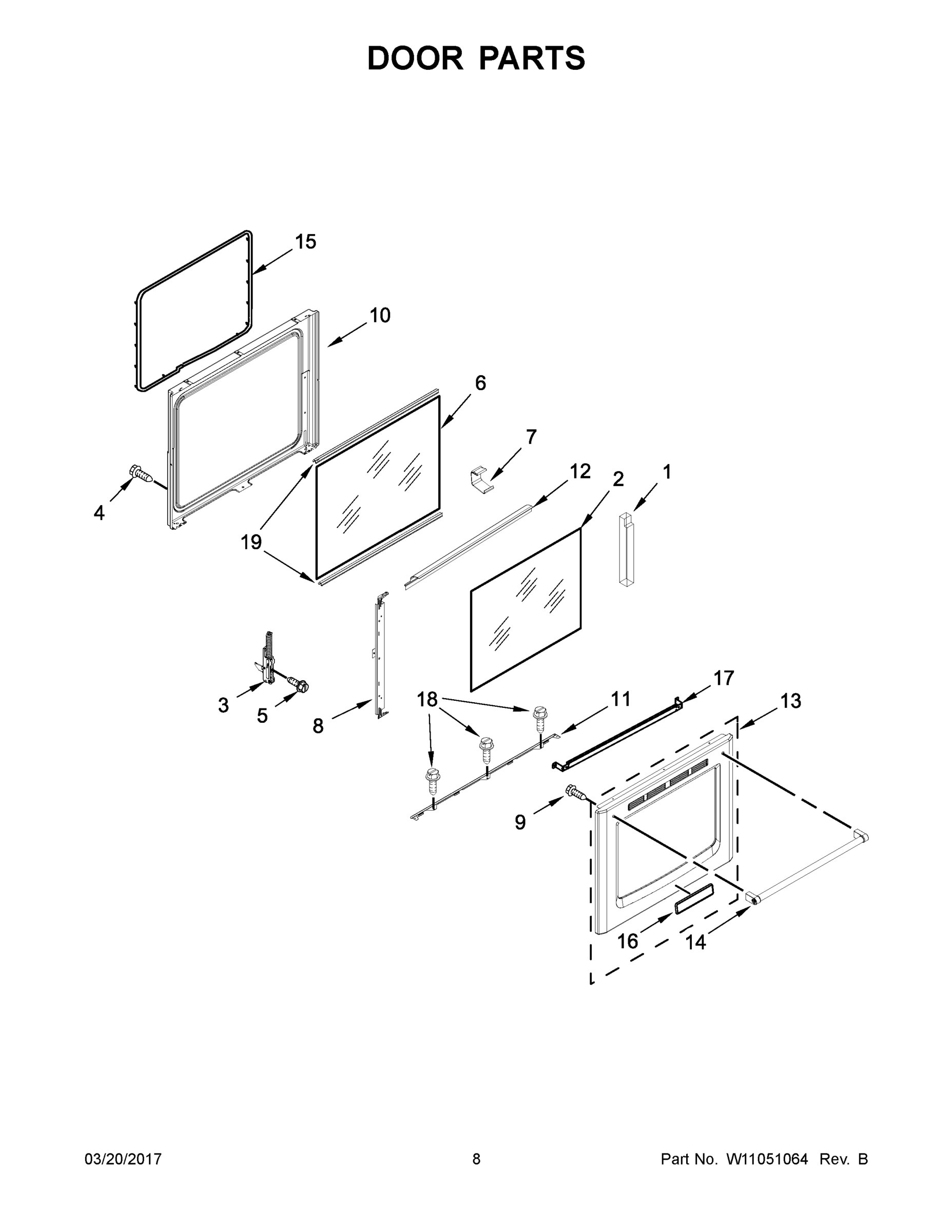 DOOR PARTS

15
10
6
7
12
2
1
4
19
3
5
8
18
11
17
13
9
16
14

03/20/2017
8
Part No. W11051064 Rev. B