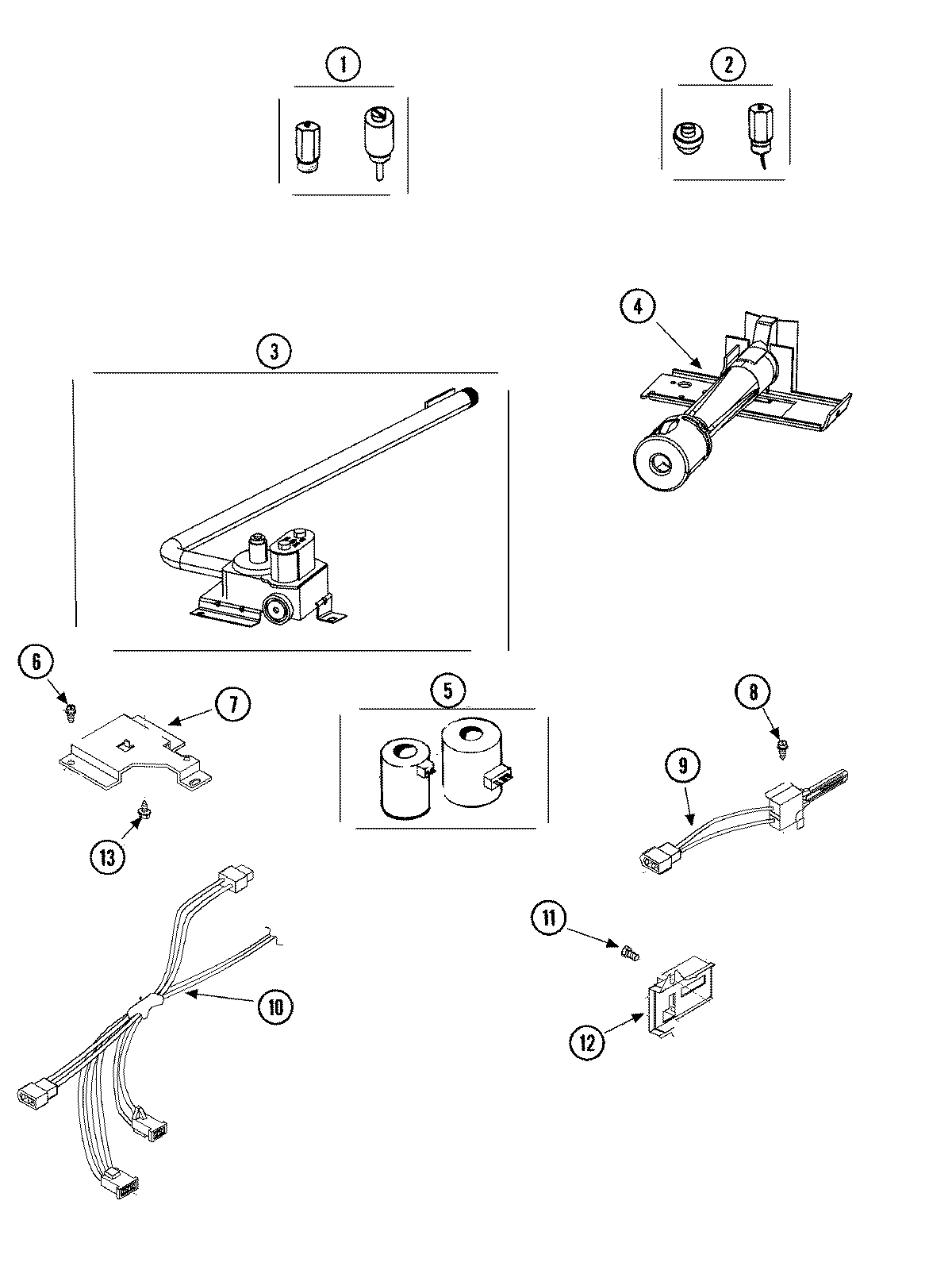 1

2

3

4

6

7

5

8

9

13

10

11

12