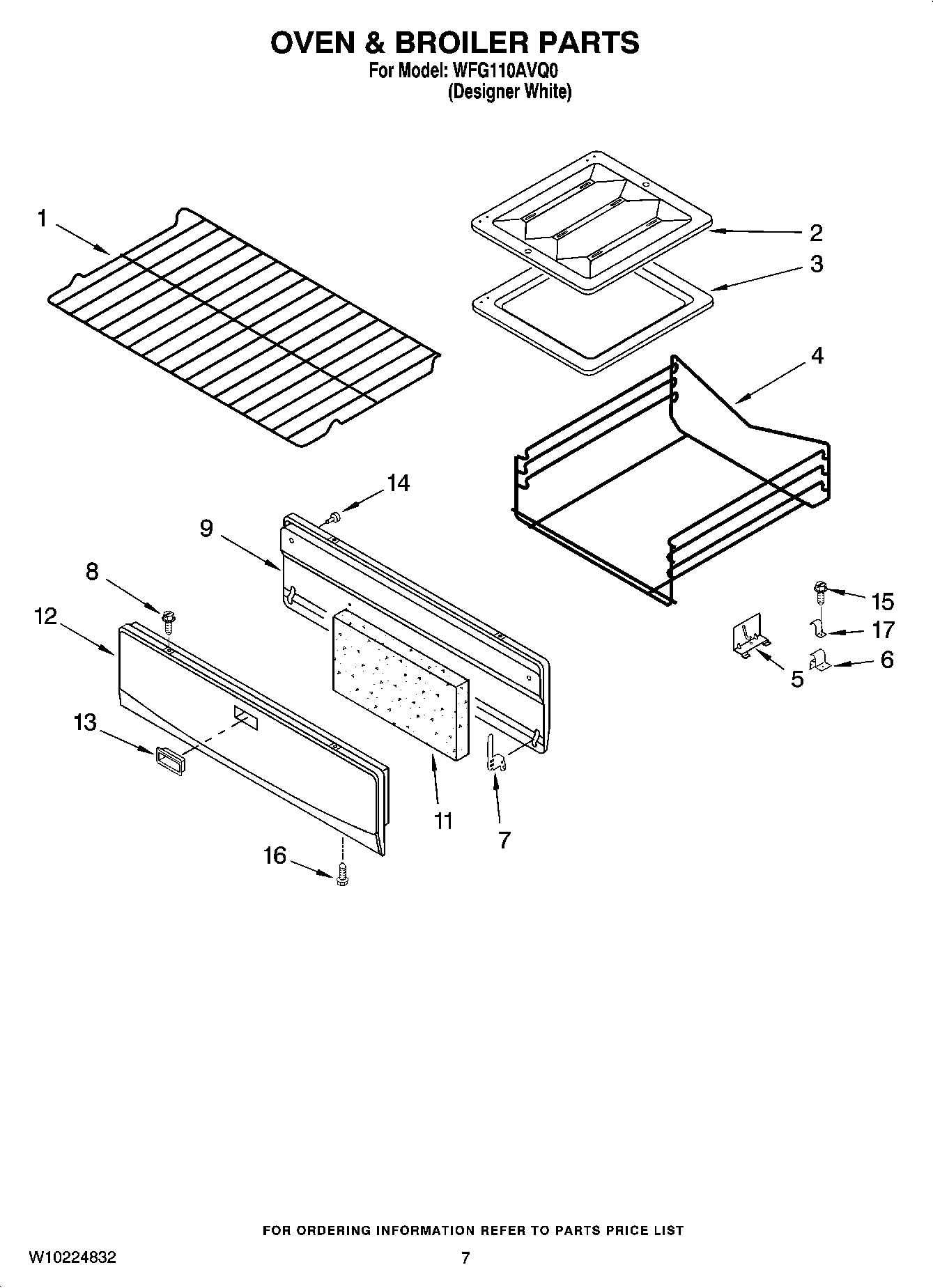 OVEN & BROILER PARTS
For Model: WFG110AVQ0
(Designer White)

1
2
3
4
14
9
8
12
15
17
6
5
13
11
7
16

FOR ORDERING INFORMATION REFER TO PARTS PRICE LIST

W10224832
7