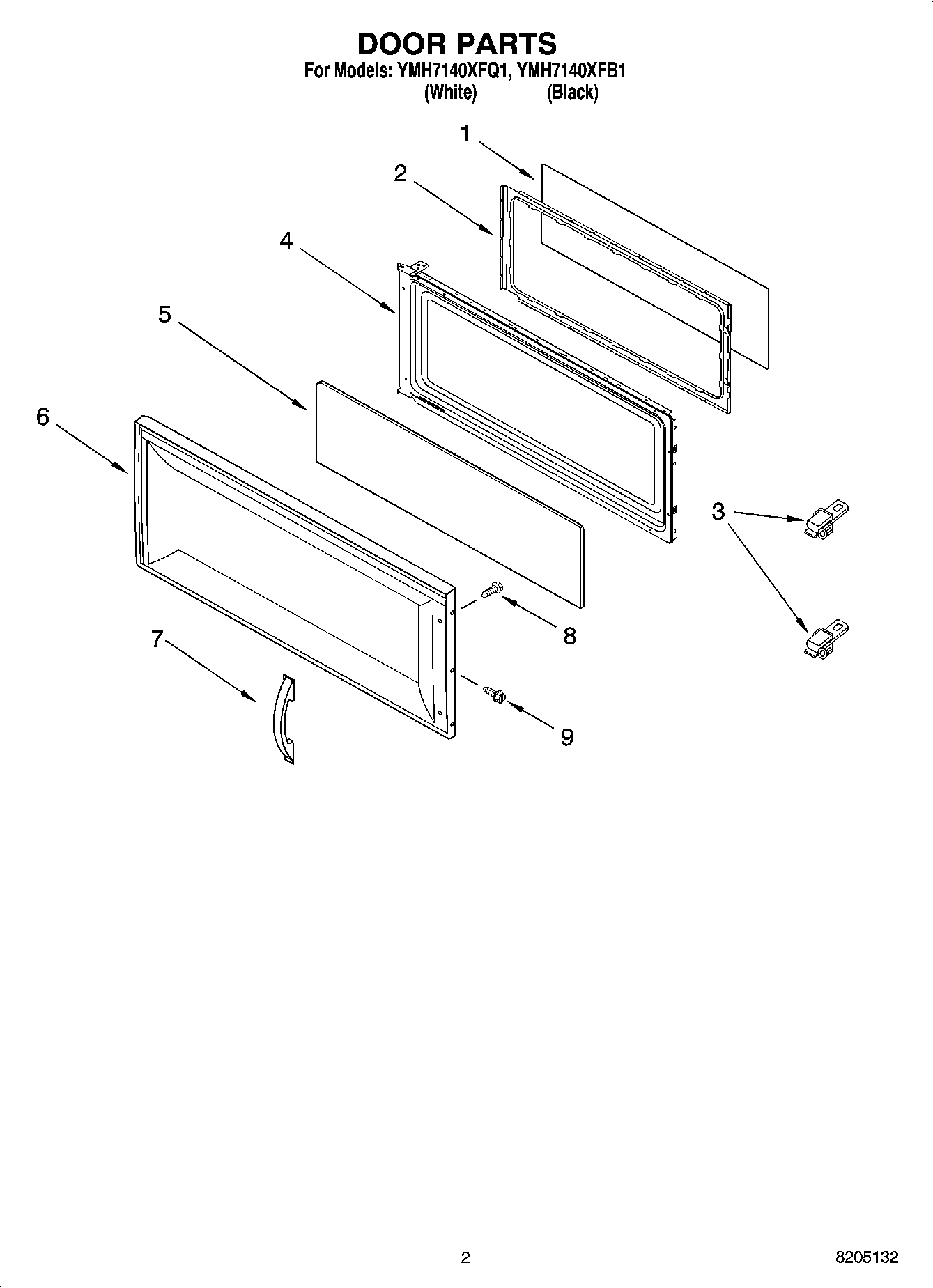 DOOR PARTS
For Models: YMH7140XFQ1, YMH7140XFB1
(White) (Black)

1
2
4
5
6
3
8
7
9

2

8205132