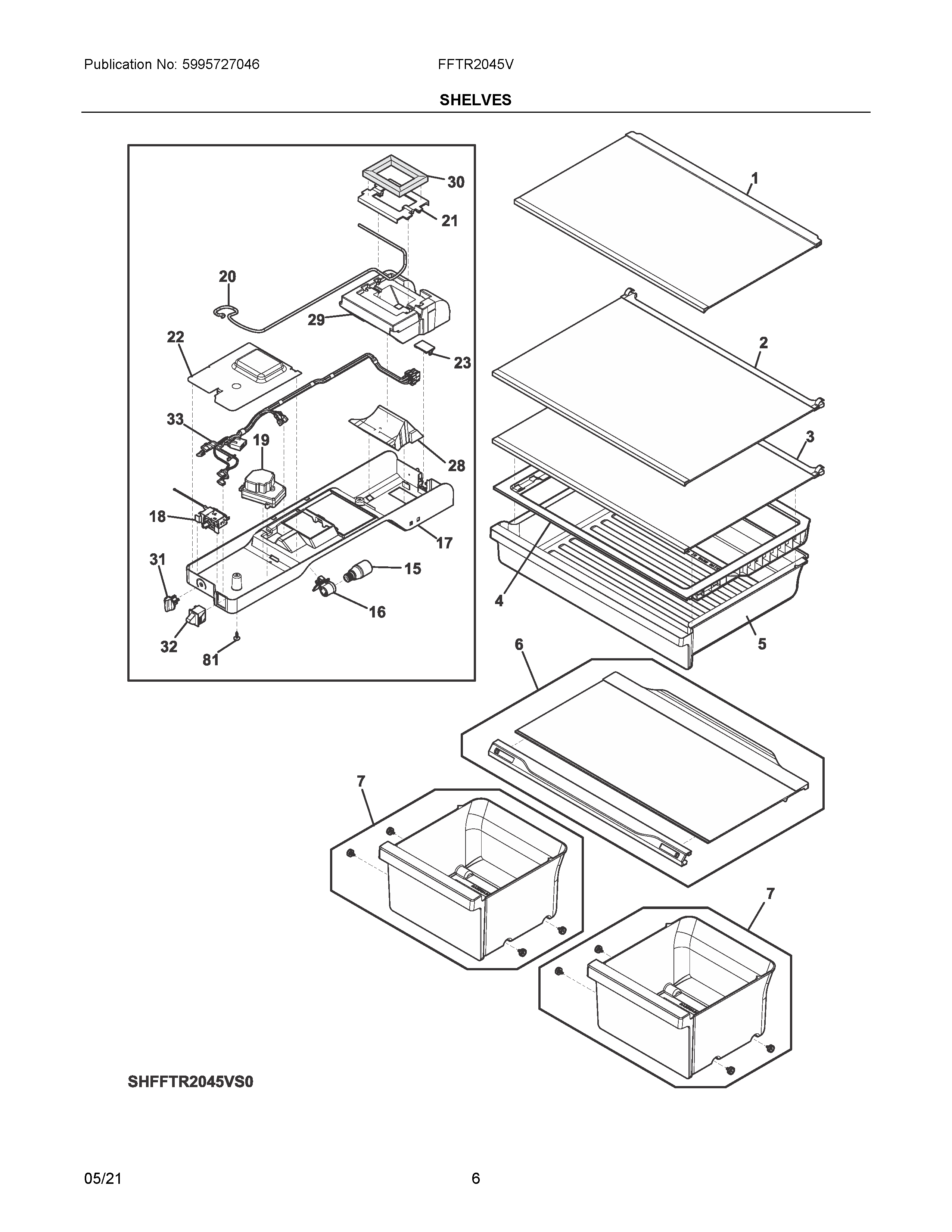 Publication No: 5995727046

FFTR2045V

SHELVES

30

21

20

29

22

23

33

19

28

18

17

31

15

16

32

81

1

2

3

4

5

6

7

7

SHFFTR2045VS0

05/21

6