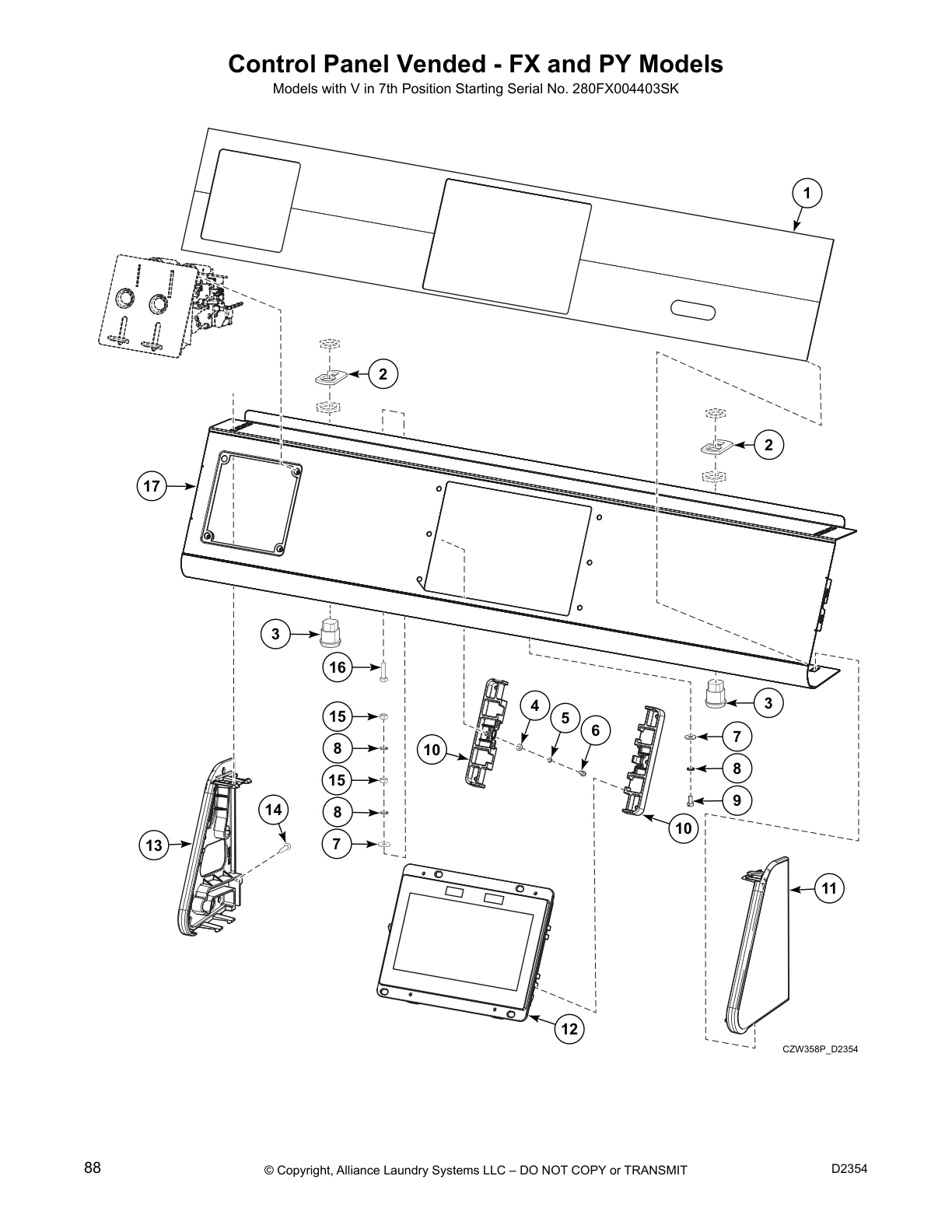 Control Panel Vended - FX and PY Models

Models with V in 7th Position Starting Serial No. 280FX004403SK

1

2

2

17

3

16

15

8

15

8

7

14

13

10

4

5

6

10

3

7

8

9

11

12

CZW358P_D2354

88

© Copyright, Alliance Laundry Systems LLC – DO NOT COPY or TRANSMIT

D2354