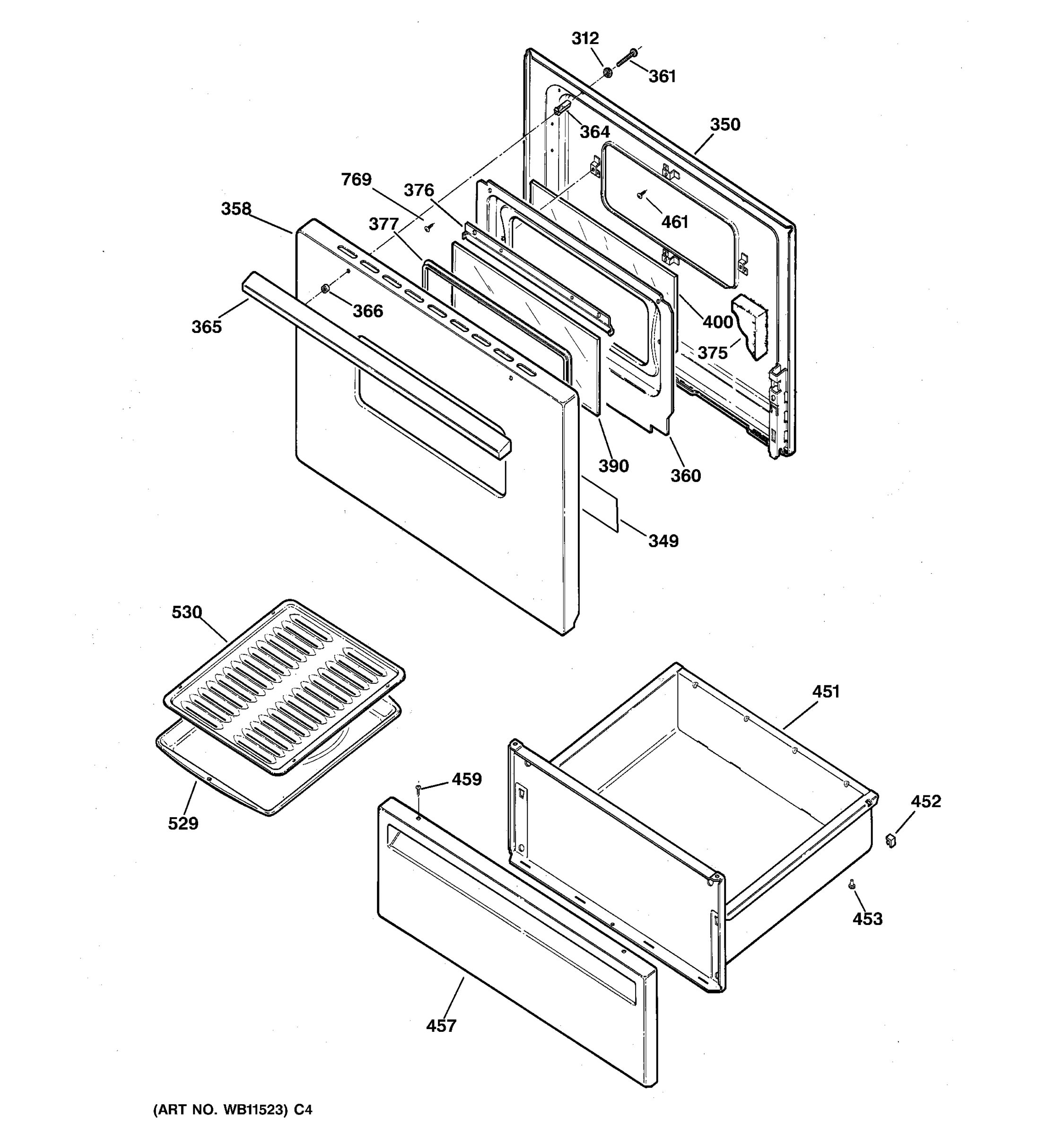 312
361
364
350
769
376
358
377
461
366
365
400
375
390
360
349
530
451
459
452
529
453
457
(ART NO. WB11523) C4