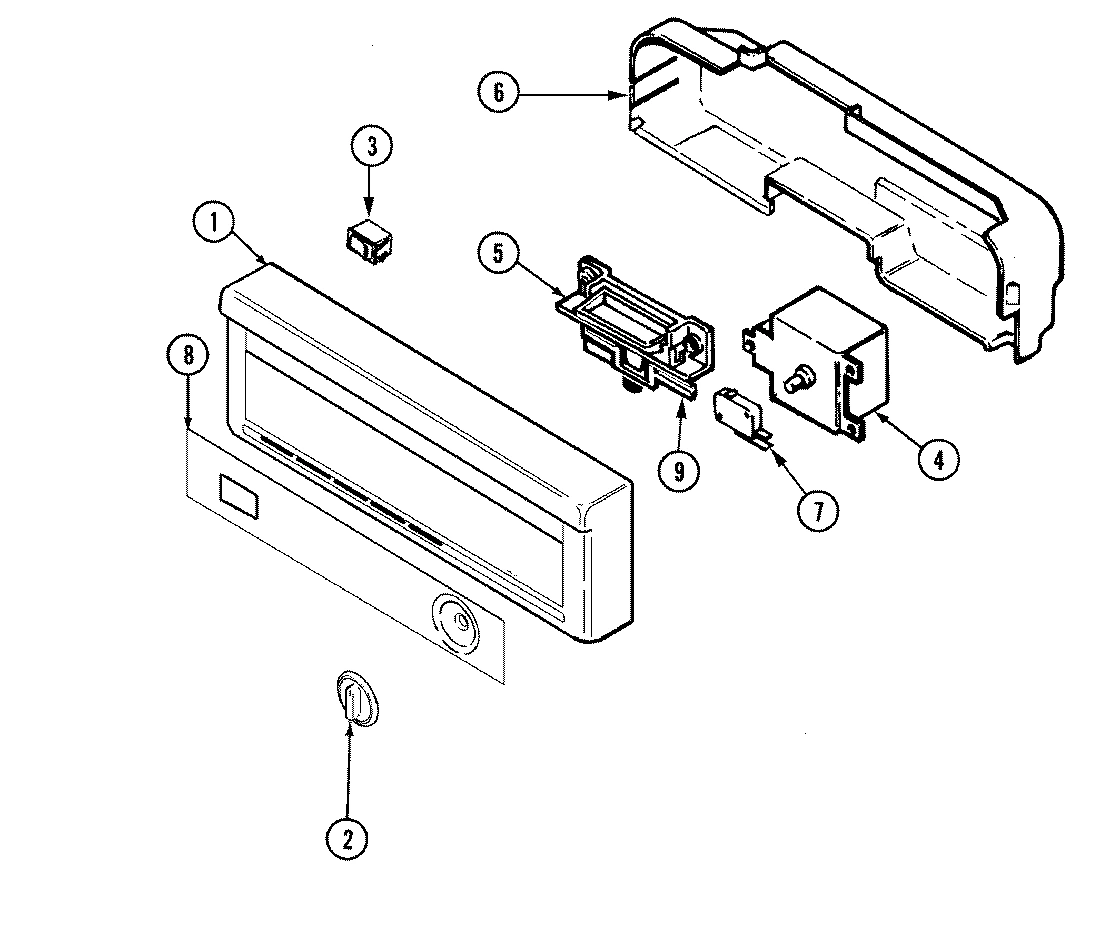 6
3
1
5
8
4
9
7
2