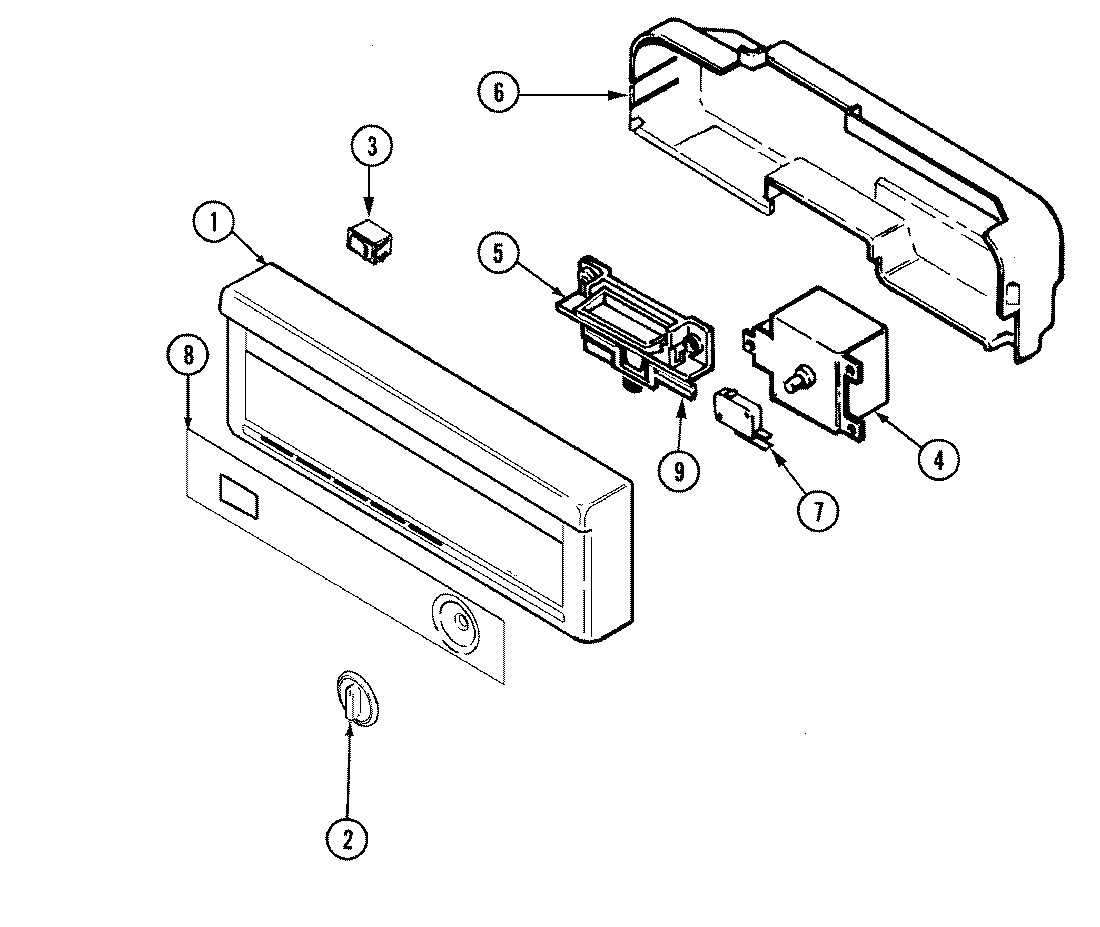 6
3
1
5
8
4
9
7
2