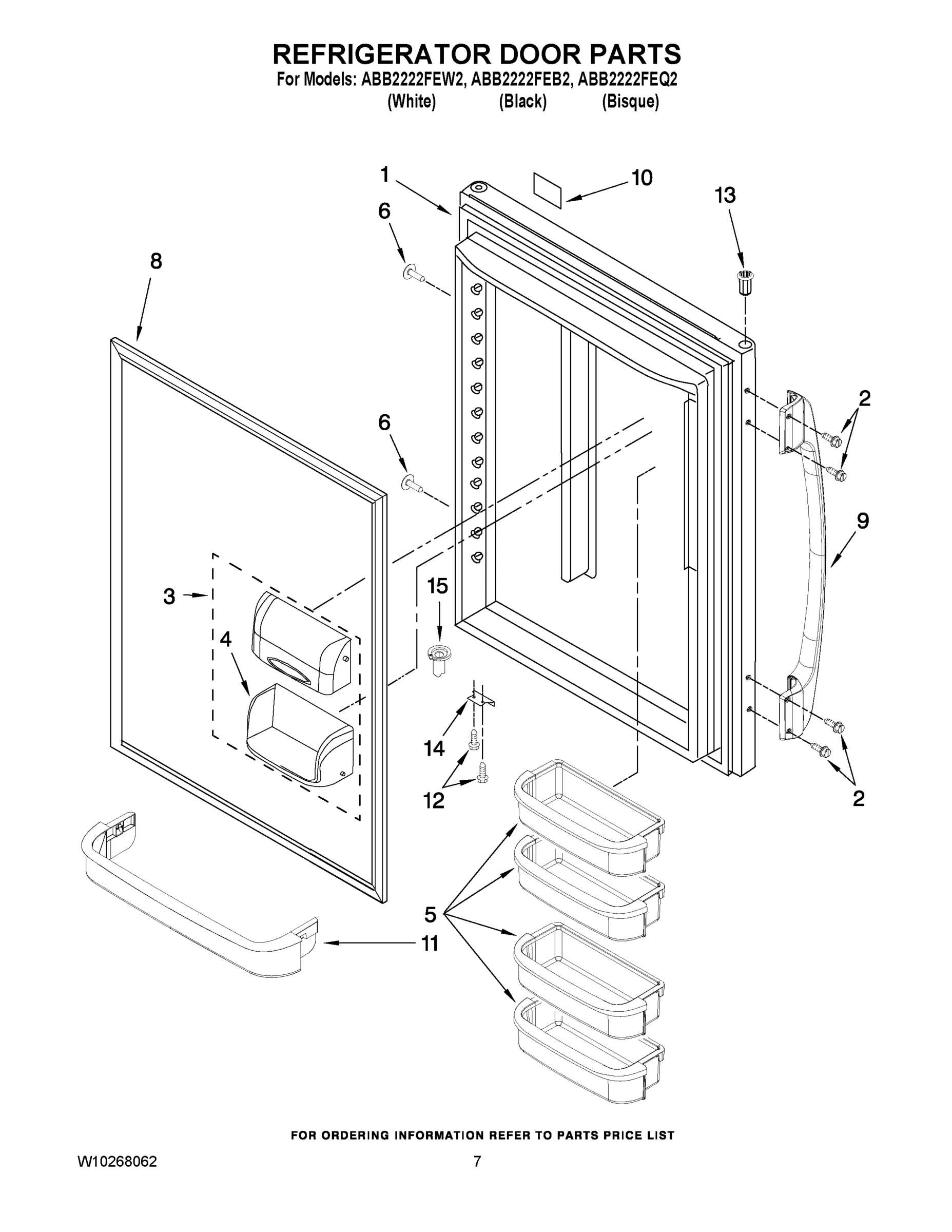 REFRIGERATOR DOOR PARTS
For Models: ABB2222FEW2, ABB2222FEB2, ABB2222FEQ2
(White) (Black) (Bisque)

1
10
13
6
8
2
6
9
3
15
4
14
12
2
5
11

FOR ORDERING INFORMATION REFER TO PARTS PRICE LIST

W10268062
7