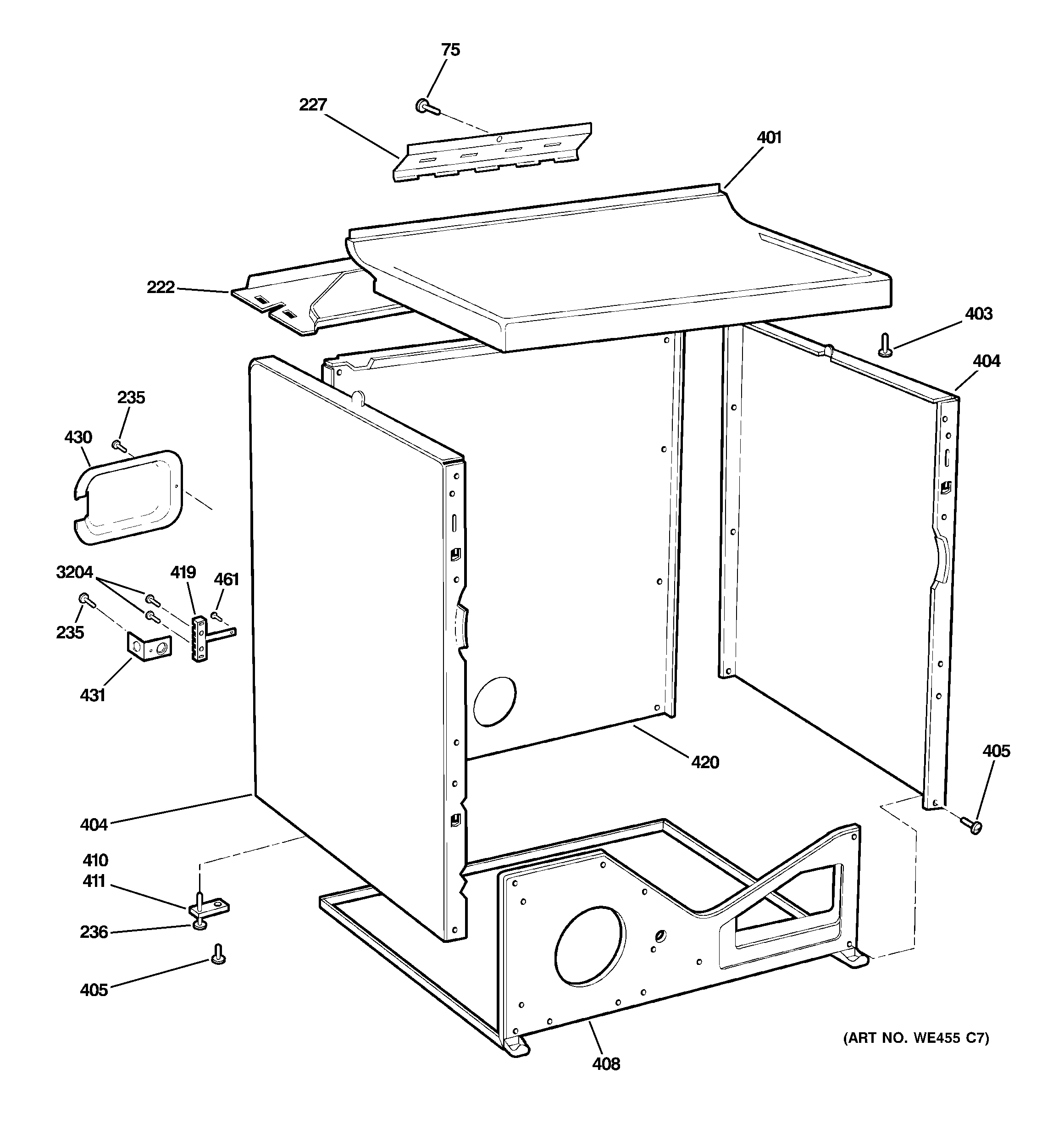 75
227
401
222
403
404
235
430
3204
419
461
235
431
420
405
404
410
411
236
405
408
(ART NO. WE455 C7)