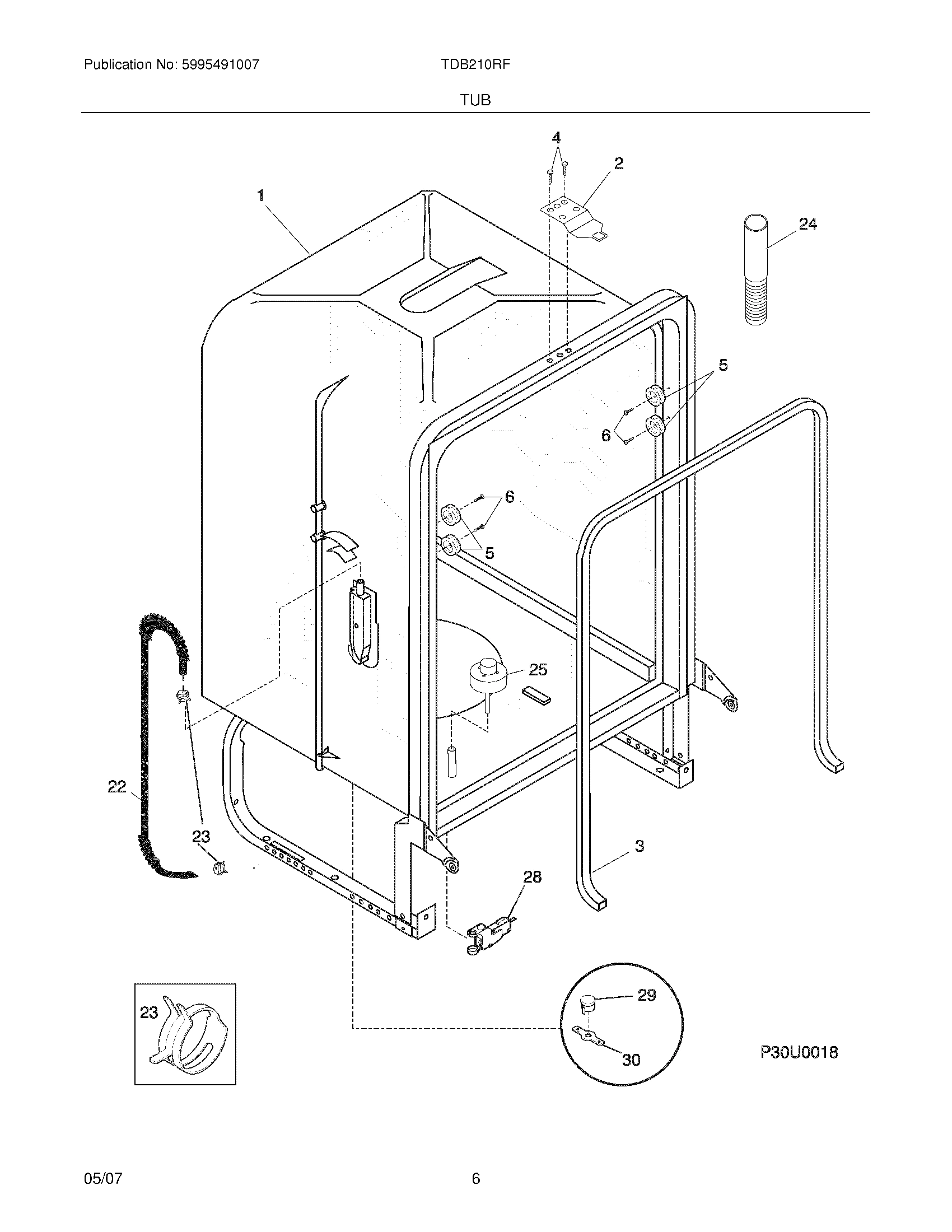 Publication No: 5995491007

TDB210RF

TUB

4
2
1
24
5
6
6
5
25
22
23
3
28
23
29
30
P30U0018

05/07

6