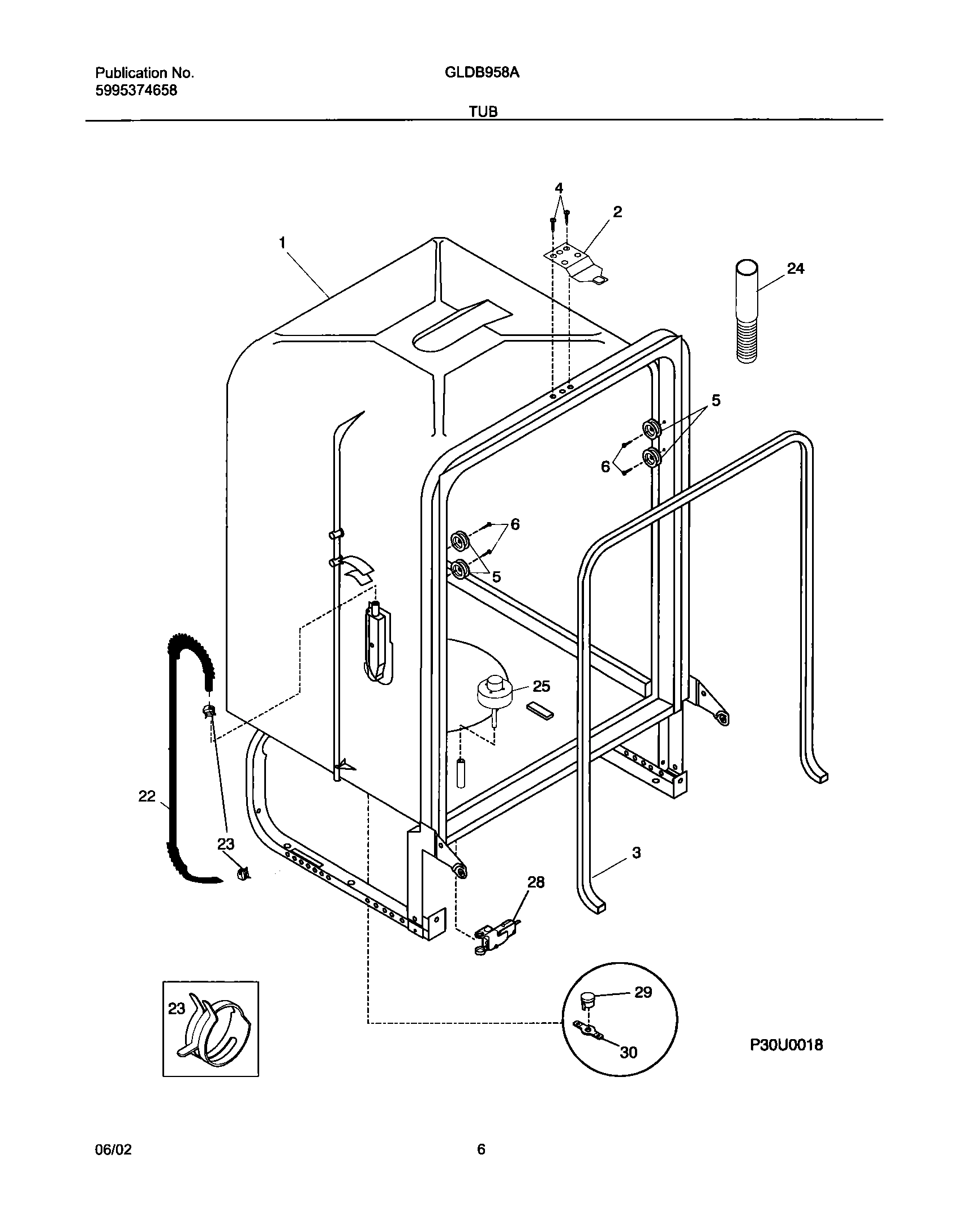 Publication No.
5995374658

GLDB958A

TUB

4
2
1
24
5
6
6
5
25
22
23
3
28
23
29
30
P30U0018

06/02

6