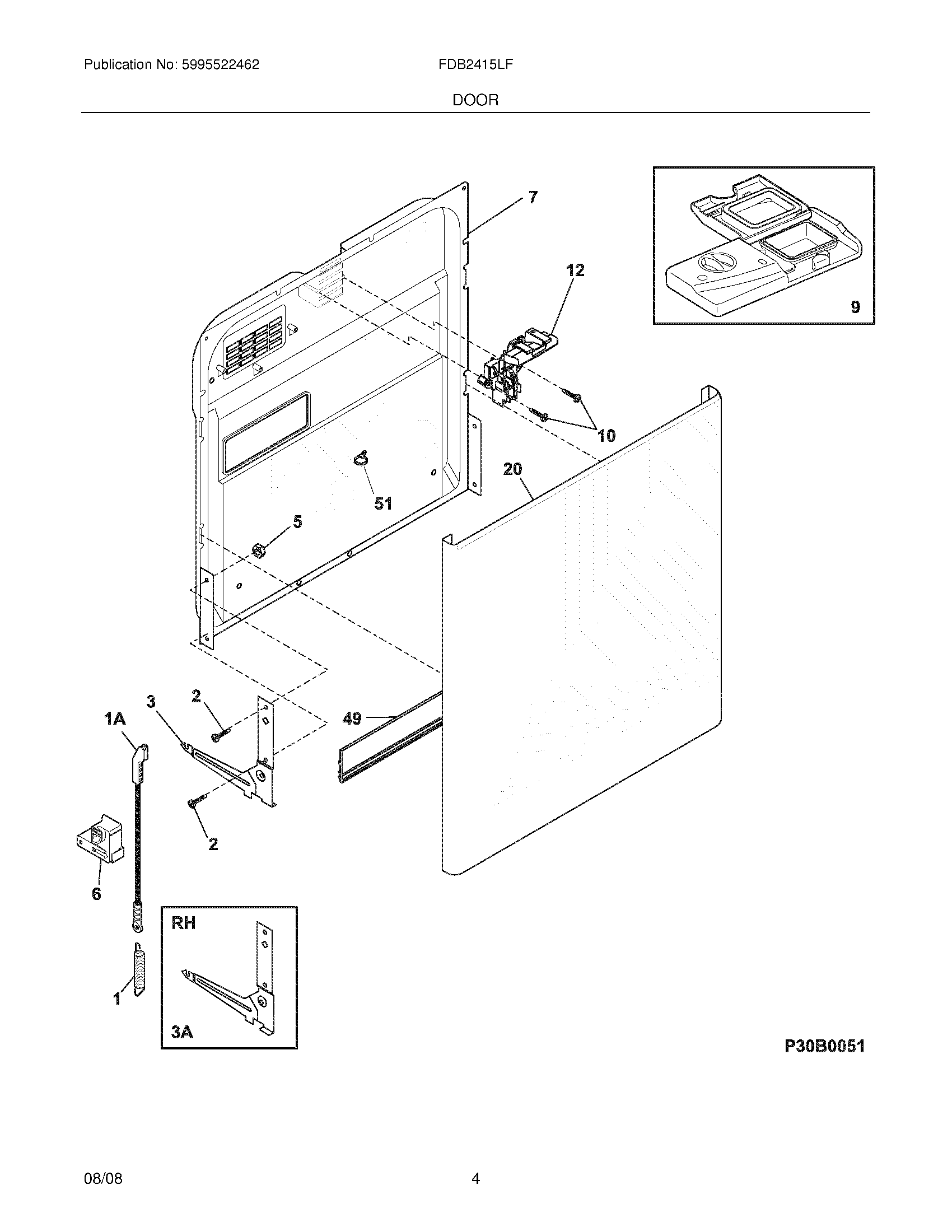 Publication No: 5995522462

FDB2415LF

DOOR

7

12

9

10

20

51

5

3

2

1A

49

2

6

RH

1

3A

P30B0051

08/08

4