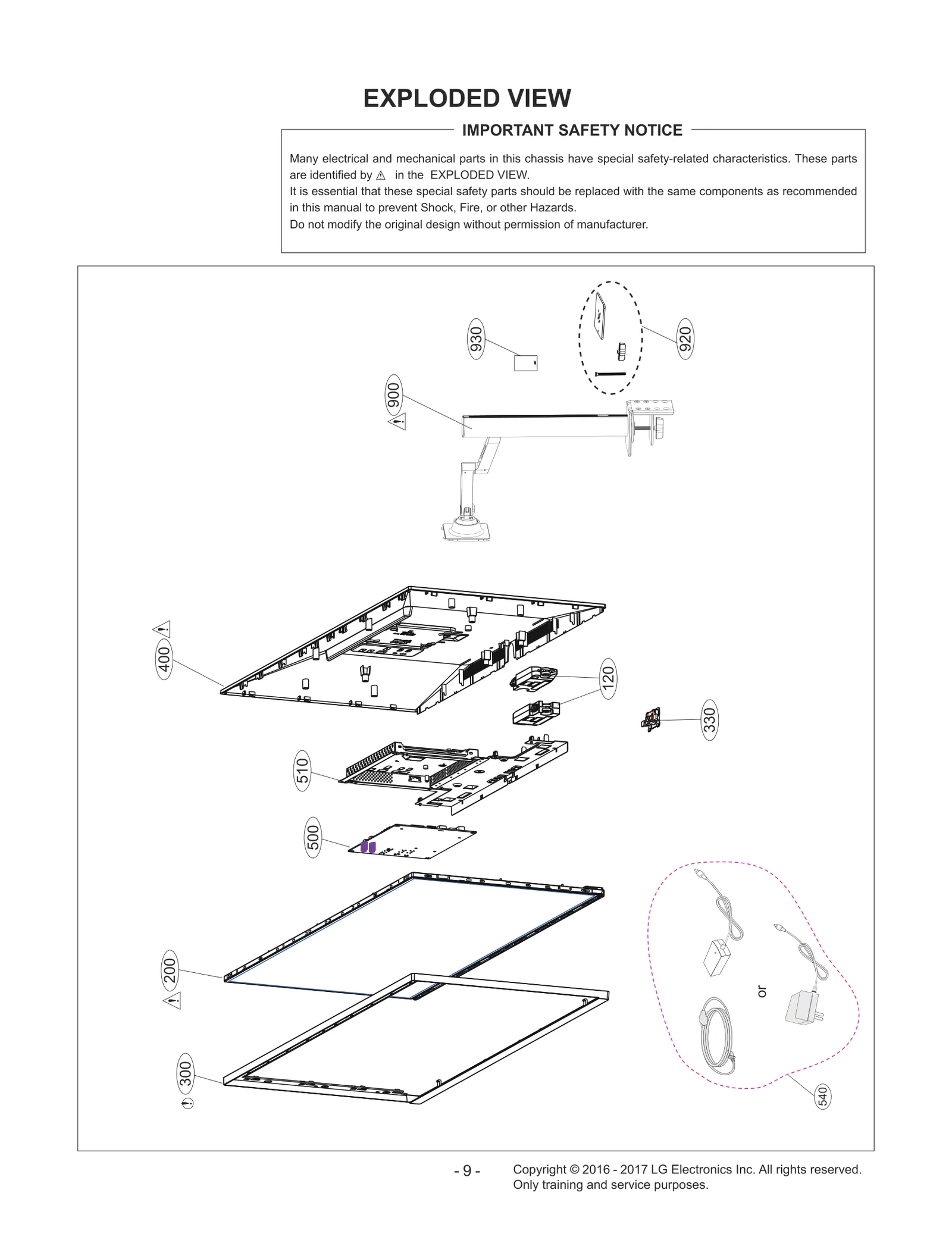 EXPLODED VIEW

IMPORTANT SAFETY NOTICE

Many electrical and mechanical parts in this chassis have special safety-related characteristics. These parts are identified by ⚠ in the EXPLODED VIEW.
It is essential that these special safety parts should be replaced with the same components as recommended in this manual to prevent Shock, Fire, or other Hazards.
Do not modify the original design without permission of manufacturer.

930
920
900
400
120
330
510
500
200
300
or
540

- 9 -

Copyright © 2016 - 2017 LG Electronics Inc. All rights reserved.
Only training and service purposes.