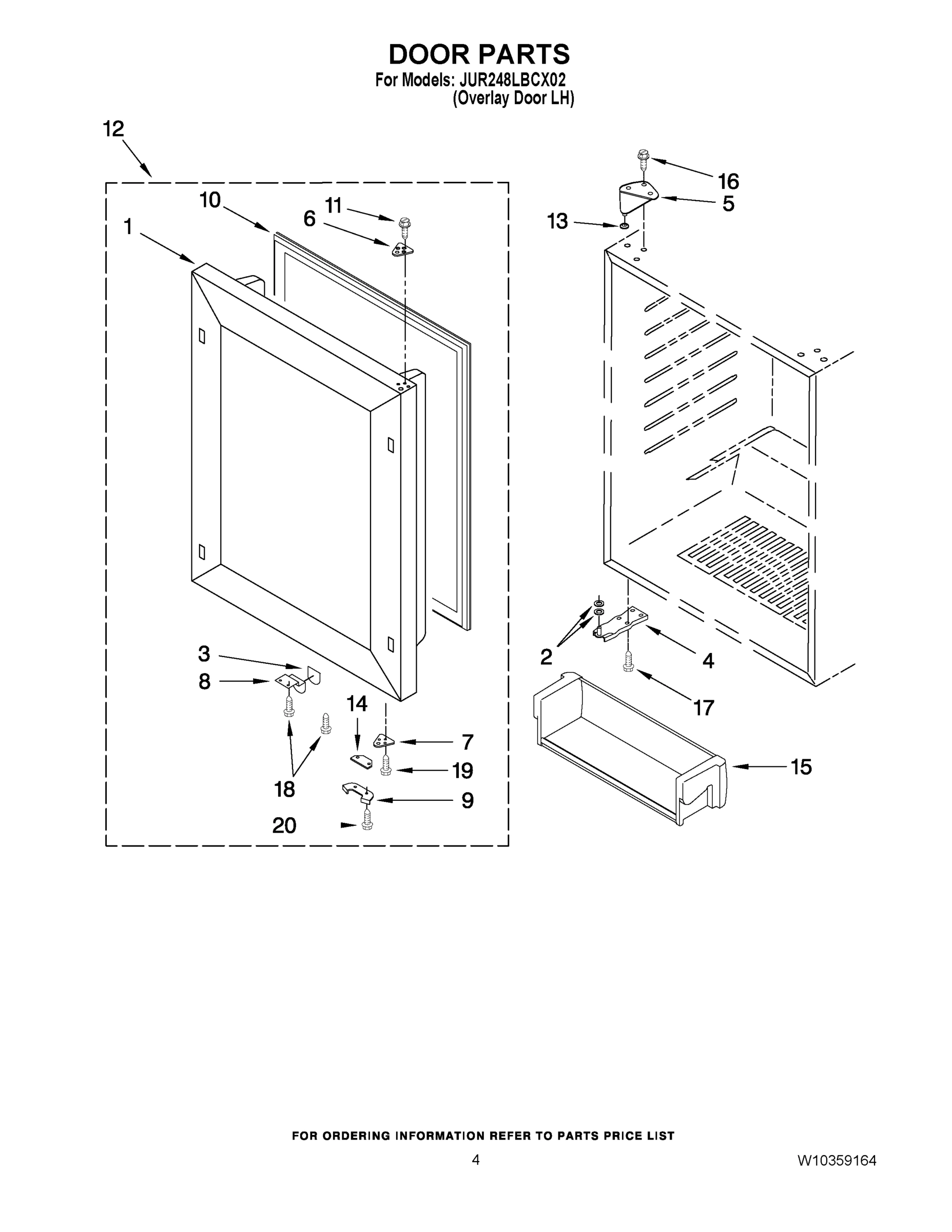 DOOR PARTS
For Models: JUR248LBCX02
(Overlay Door LH)

12
10
11
6
1
16
5
13
3
8
14
7
19
18
9
20
2
4
17
15

FOR ORDERING INFORMATION REFER TO PARTS PRICE LIST

4

W10359164