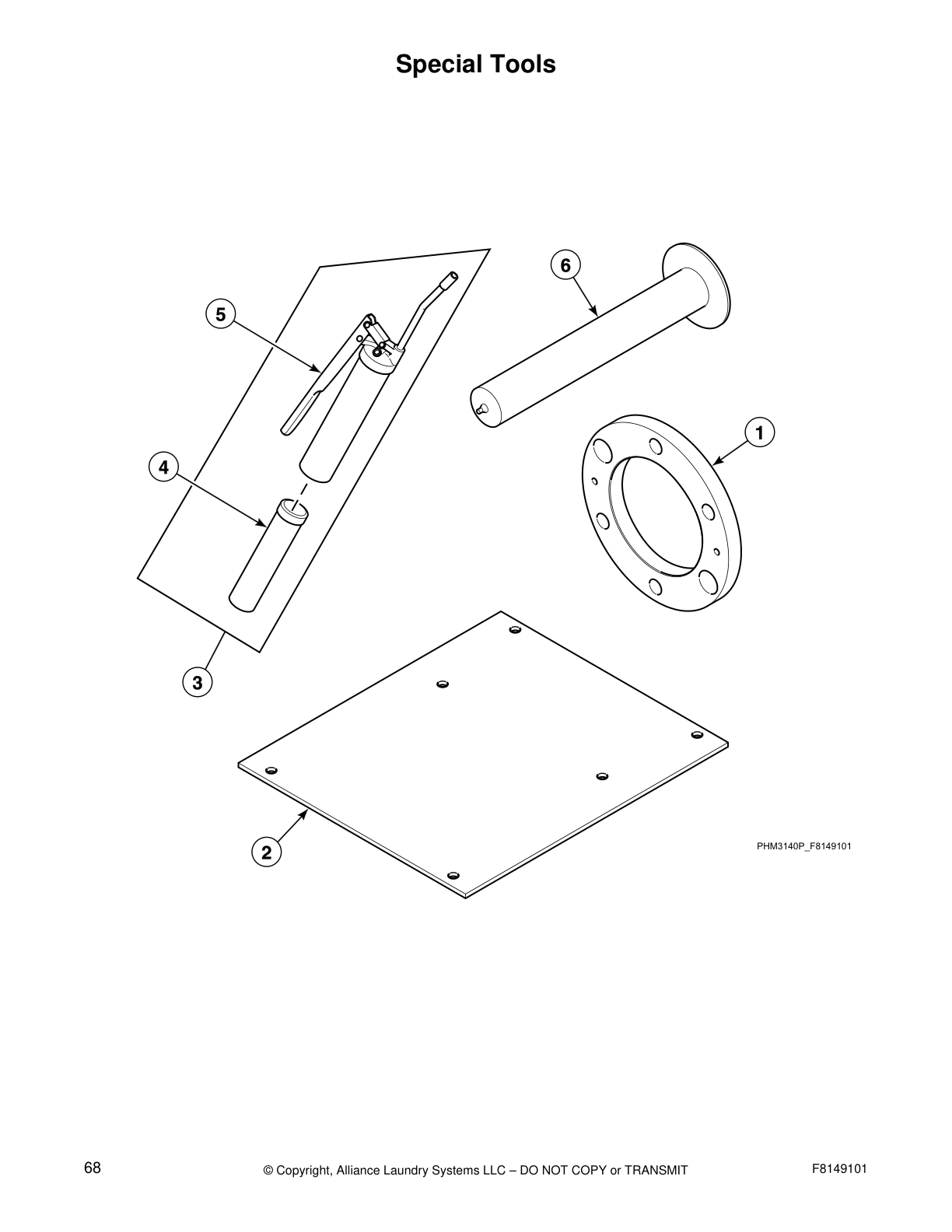 Special Tools

6

5

1

4

3

2

PHM3140P_F8149101

68

© Copyright, Alliance Laundry Systems LLC – DO NOT COPY or TRANSMIT

F8149101