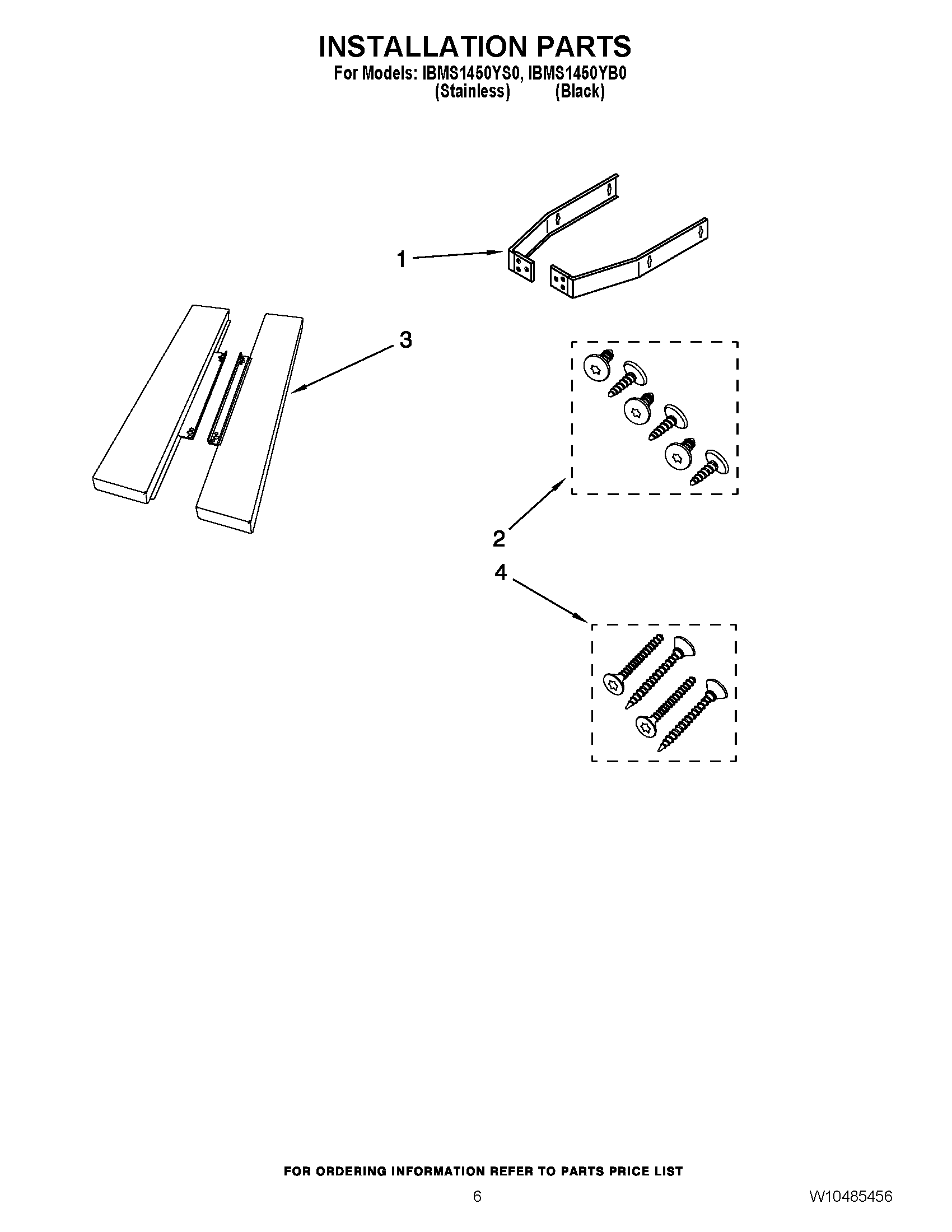 INSTALLATION PARTS
For Models: IBMS1450YS0, IBMS1450YB0
(Stainless) (Black)

1

3

2

4

FOR ORDERING INFORMATION REFER TO PARTS PRICE LIST

6

W10485456