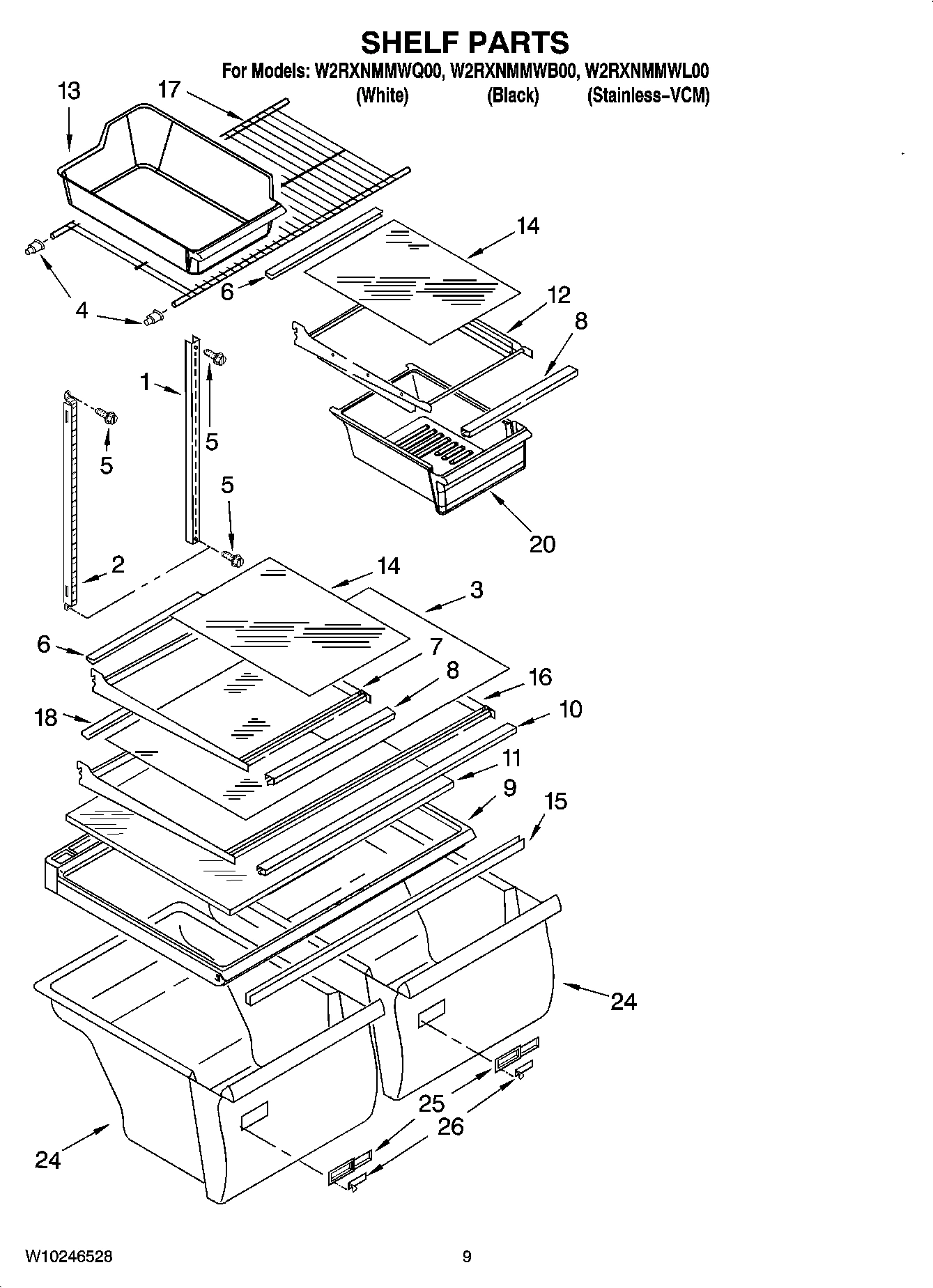 SHELF PARTS

For Models: W2RXNMMWQ00, W2RXNMMWB00, W2RXNMMWL00
(White) (Black) (Stainless-VCM)

13
17
14
6
4
12
8
1
5
5
5
20
2
14
3
6
7
8
16
18
10
11
9
15
24
25
26
24

W10246528
9