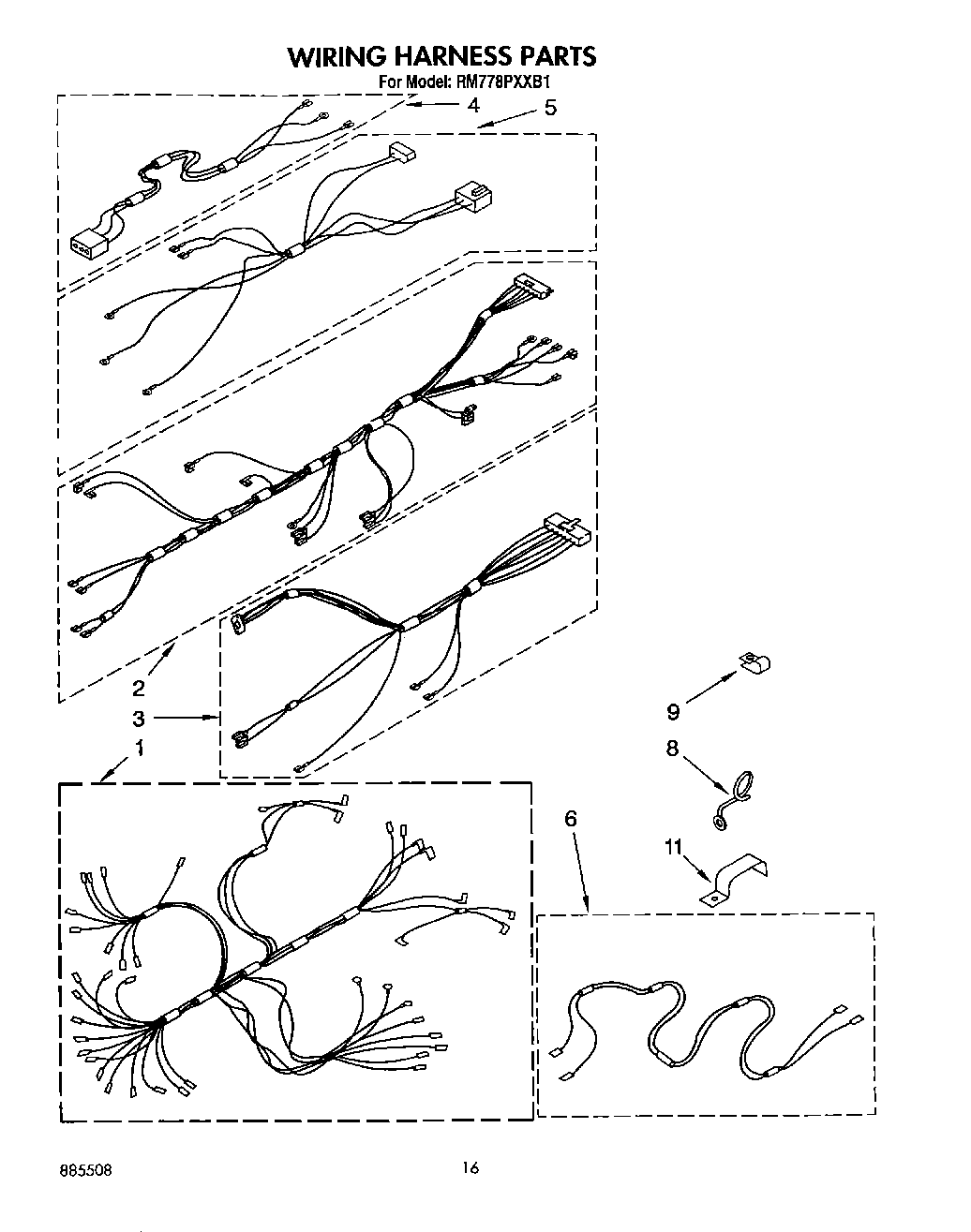 WIRING HARNESS PARTS
For Model: RM778PXXB1

4
5
2
3
1
9
8
6
11

885508
16