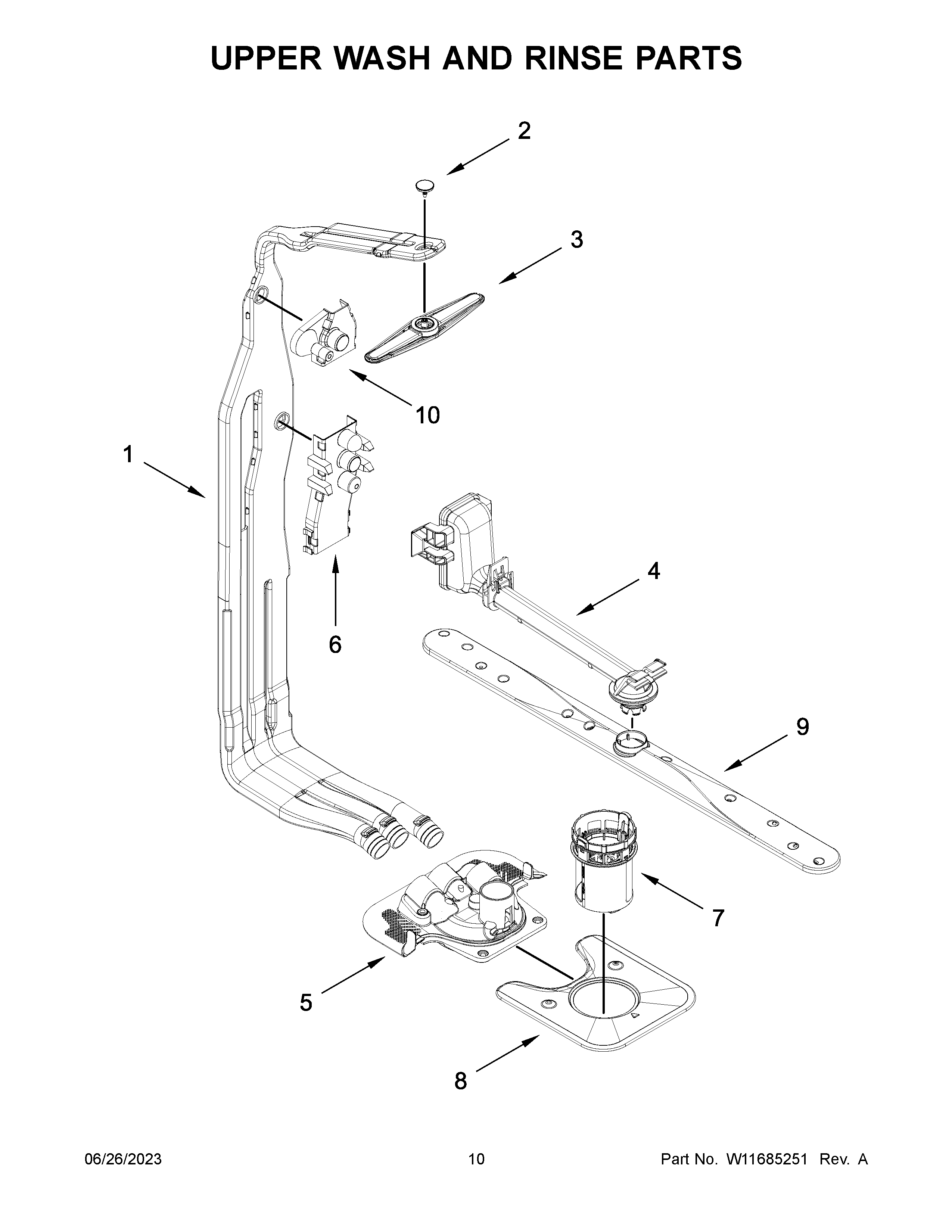 UPPER WASH AND RINSE PARTS

2

3

10

1

6

4

9

7

5

8

06/26/2023

10

Part No. W11685251 Rev. A