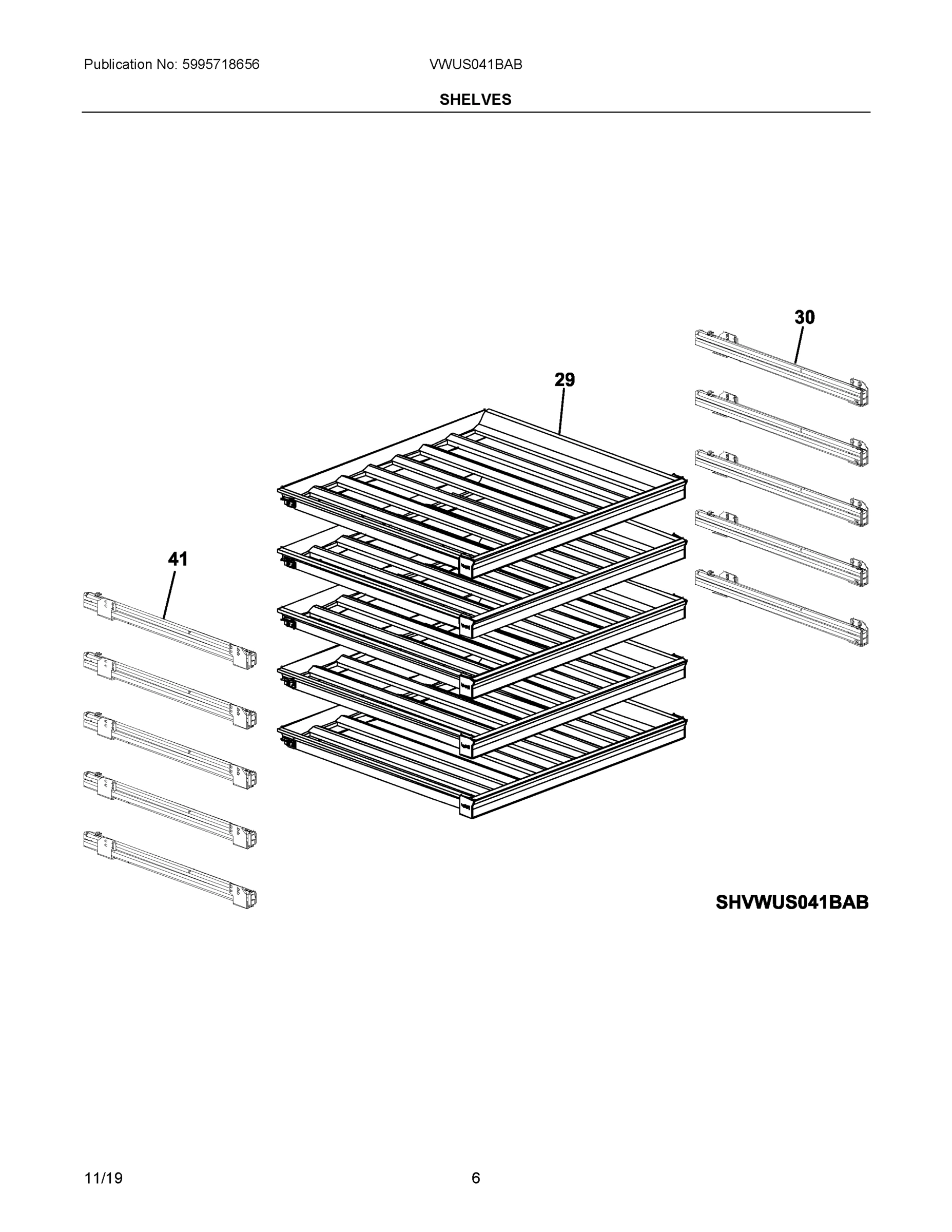 Publication No: 5995718656

VWUS041BAB

SHELVES

30

29

41

SHVWUS041BAB

11/19

6