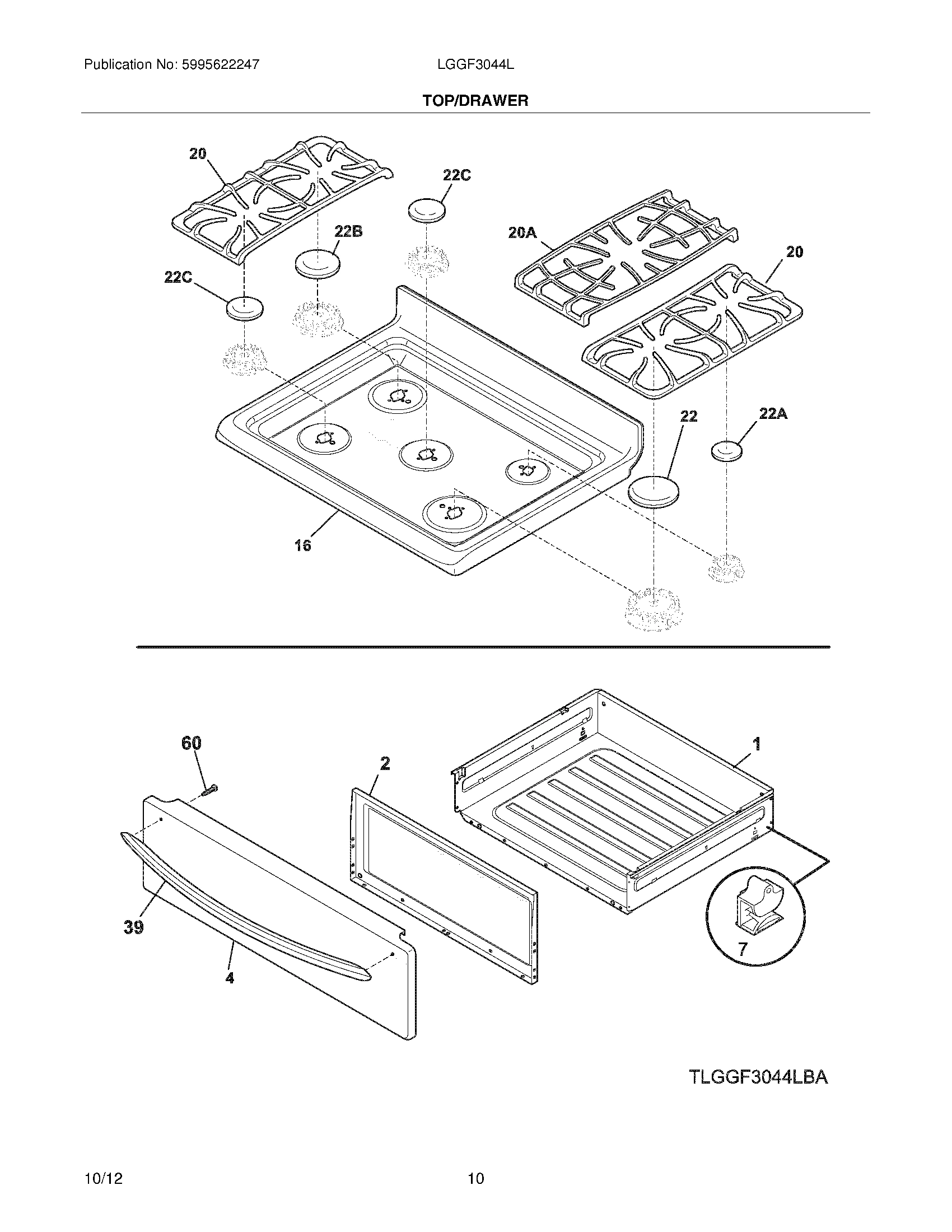 Publication No: 5995622247

LGGF3044L

TOP/DRAWER

20

22C

22B

20A

20

22C

22

22A

16

60

2

1

39

4

7

TLGGF3044LBA

10/12

10