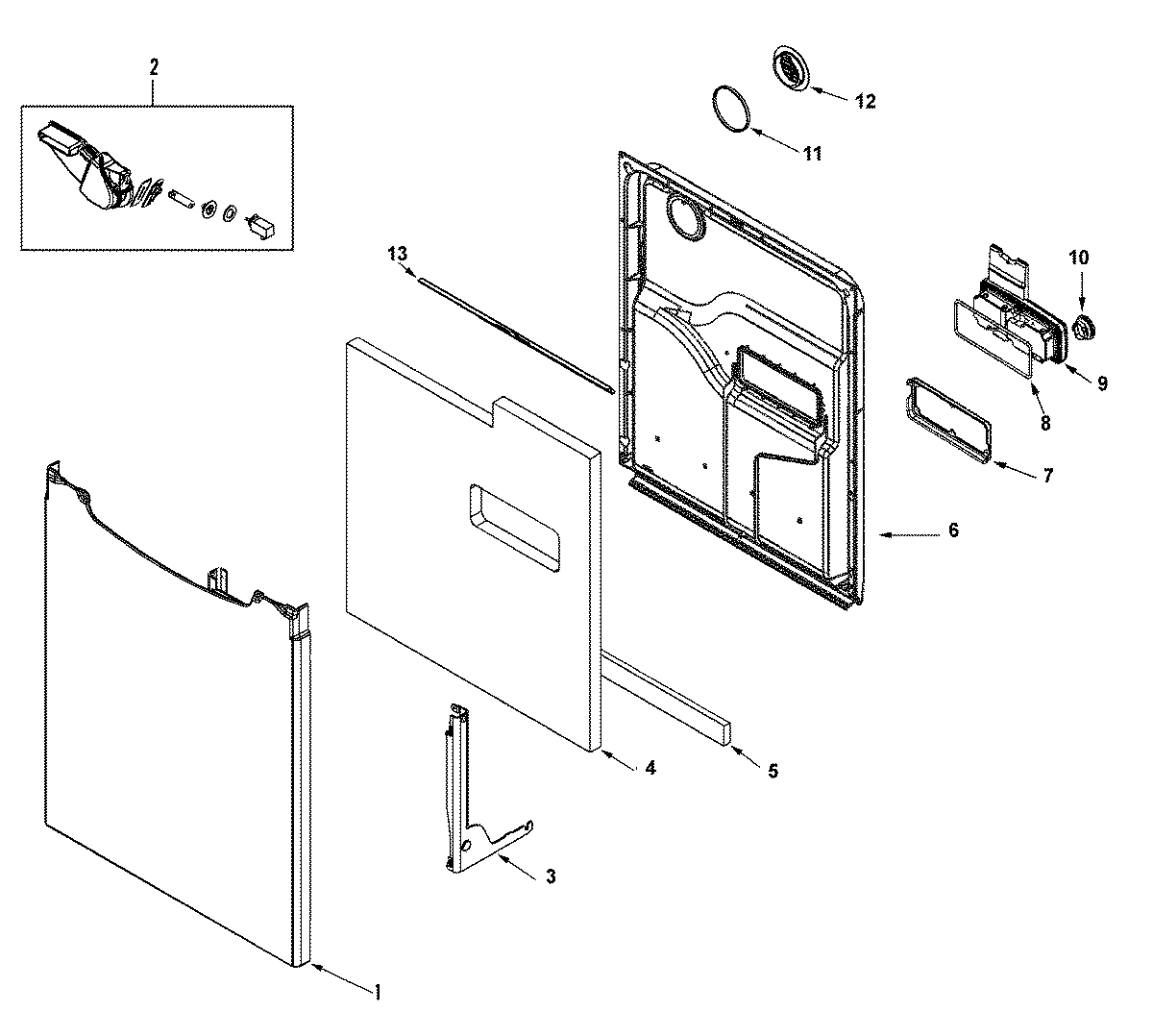 2
12
11
13
10
9
8
7
6
4
5
3
1